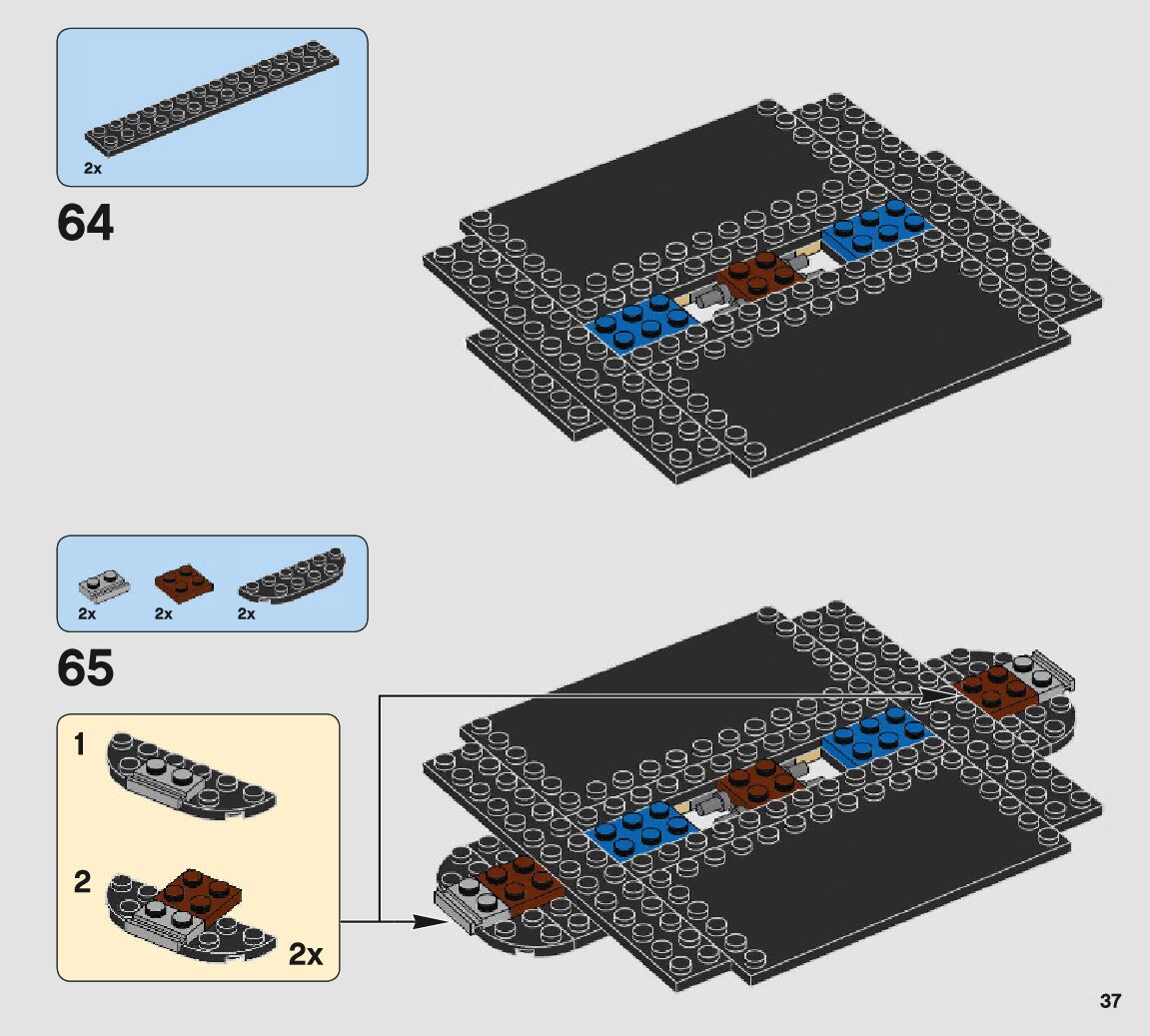 2x

64

2x 2x 2x

65

1

2

2x

37