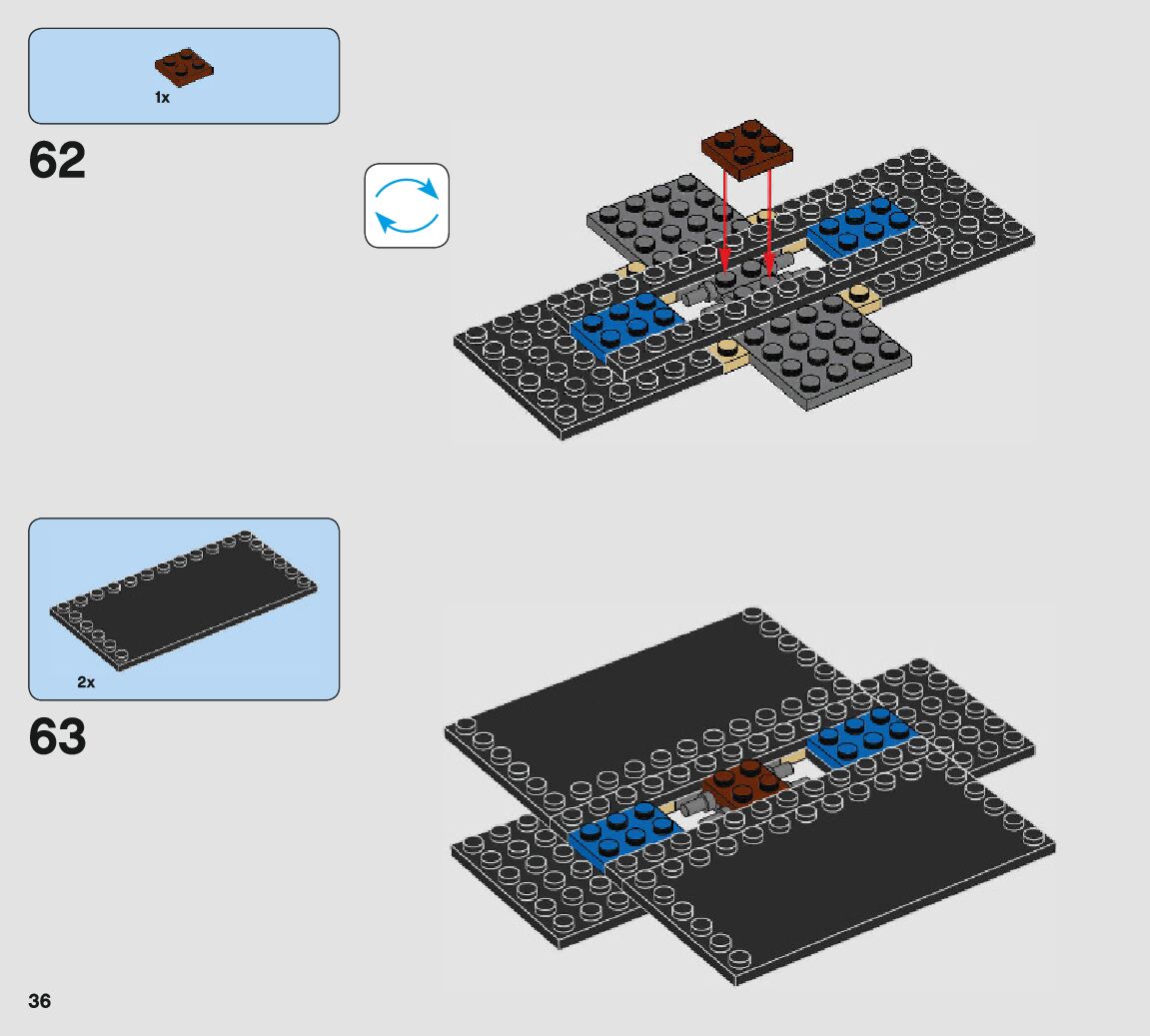 1x

62

2x

63

36