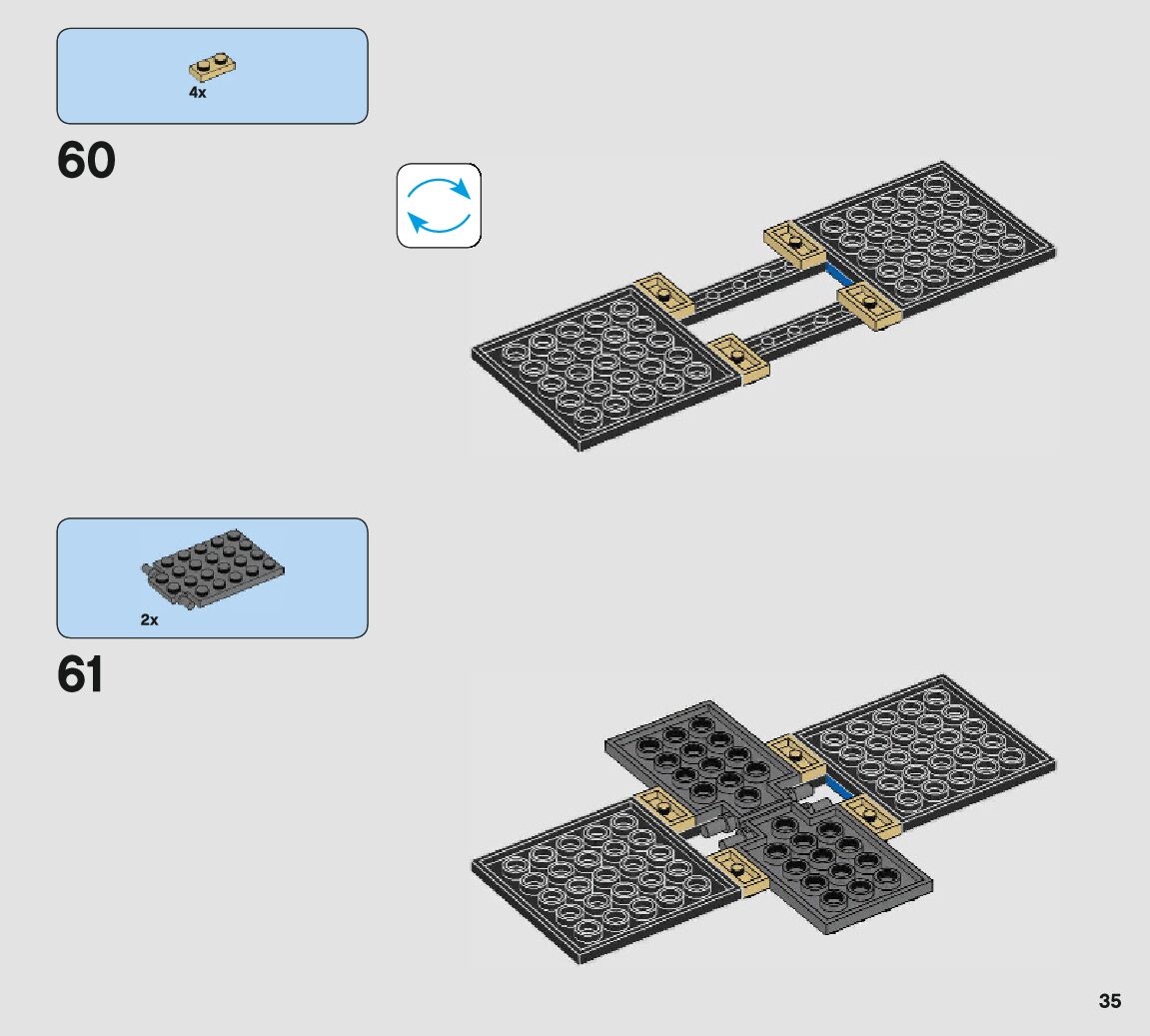 4x

60

2x

61

35