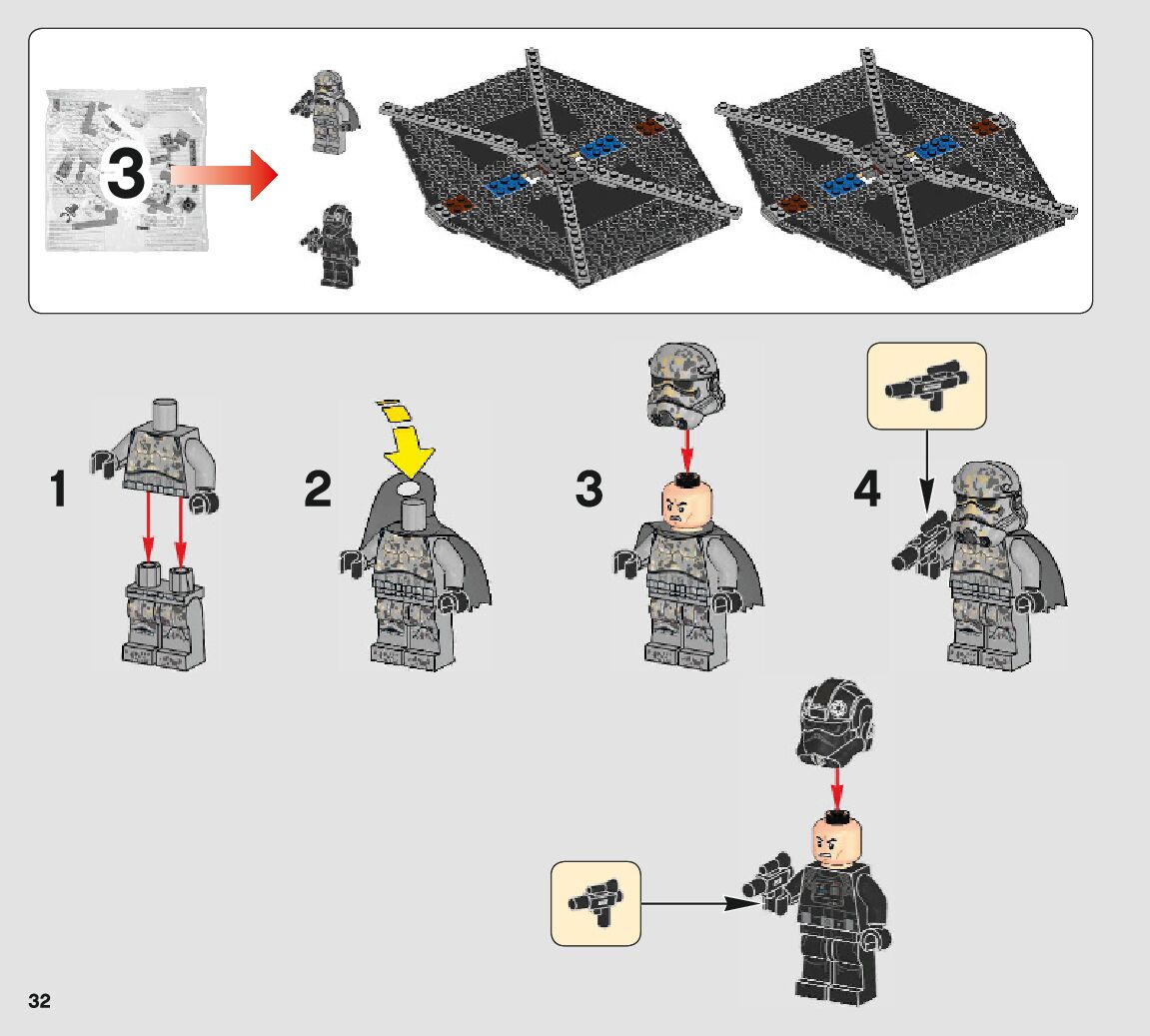 3

1

2

3

4

32