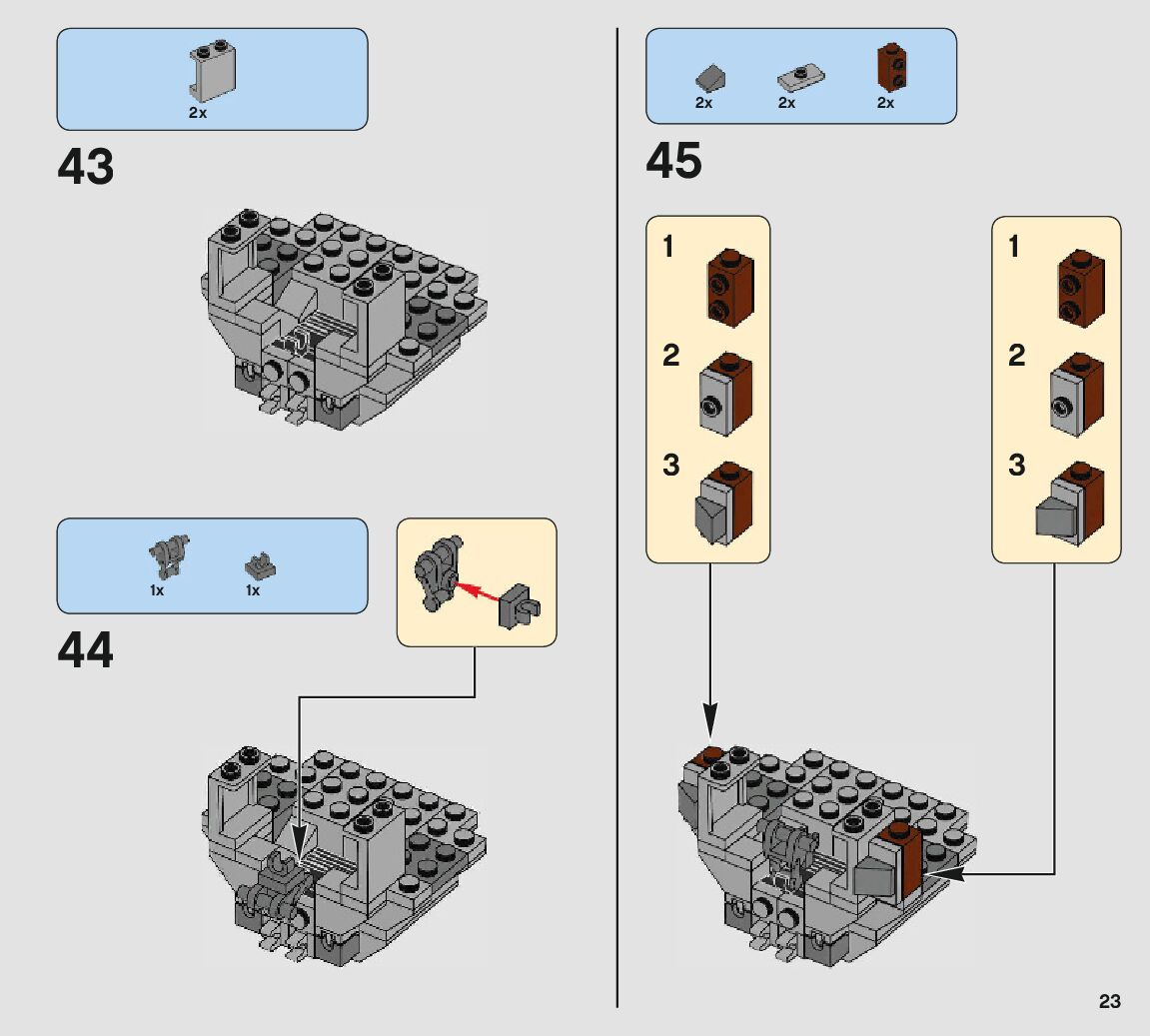 2x

43

1x 1x

44

2x 2x 2x

45

1

2

3

1

2

3

23