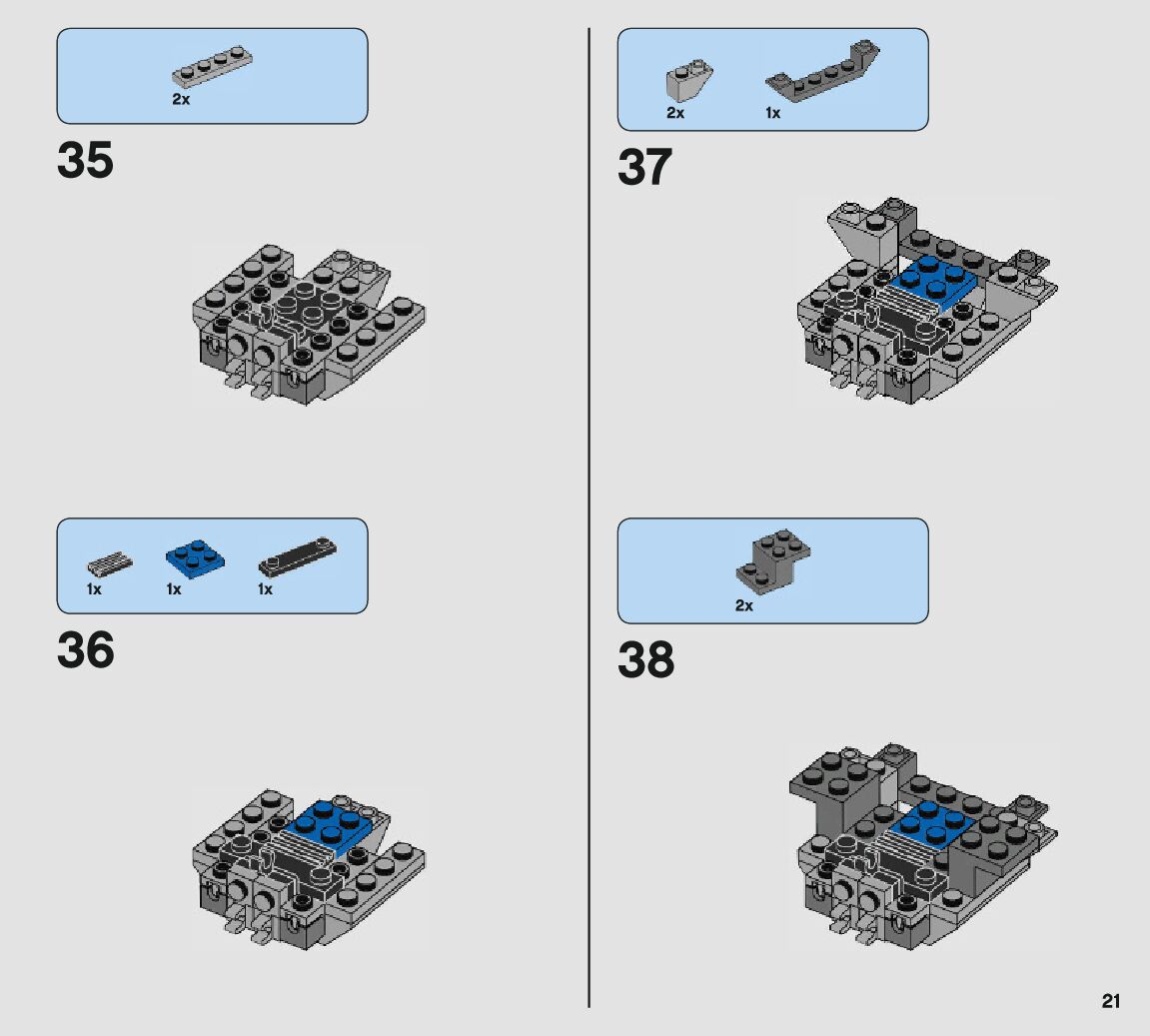 2x

35

1x 1x 1x

36

2x 1x

37

2x

38

21