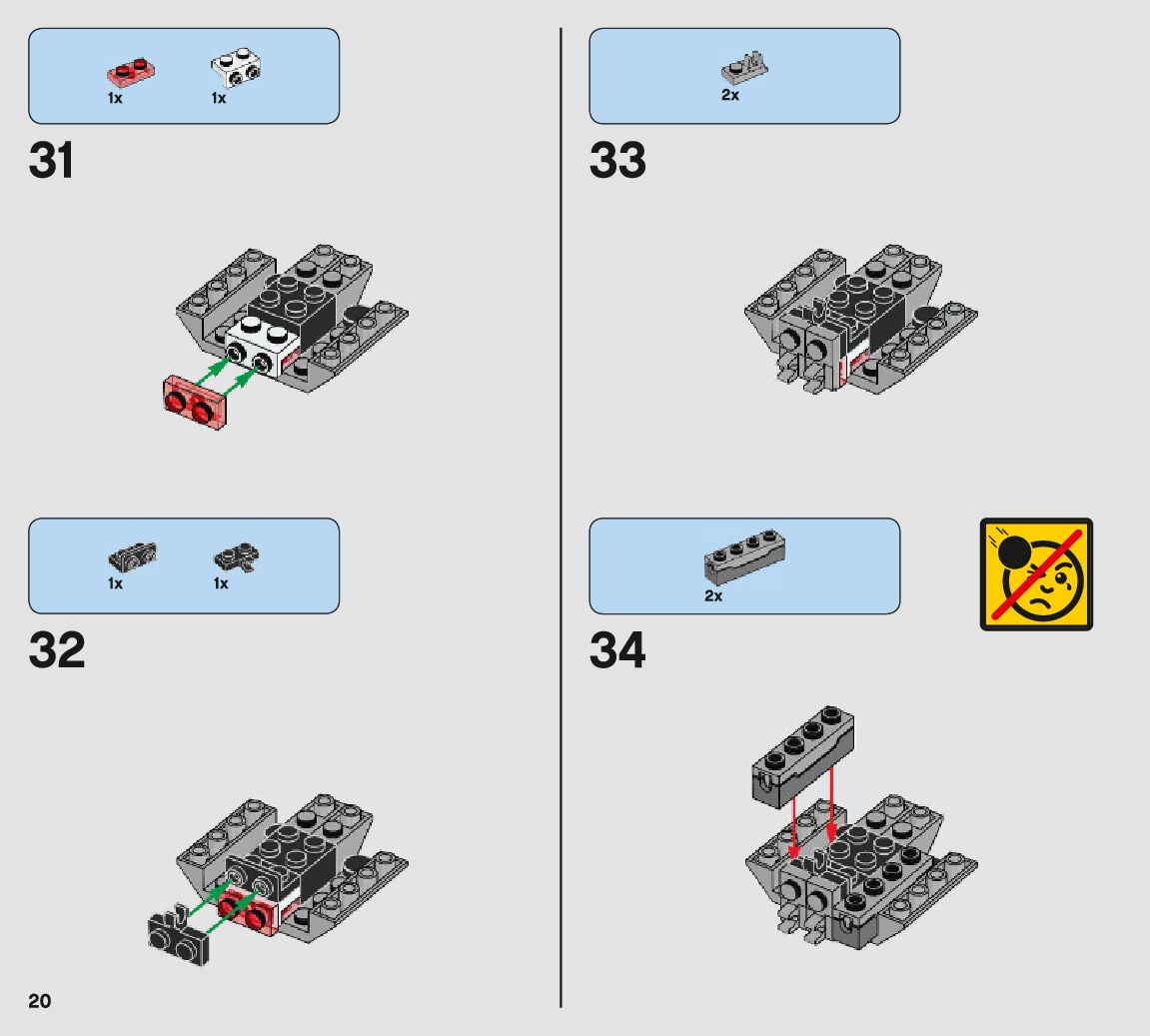 1x 1x

31

1x 1x

32

20

2x

33

2x

34