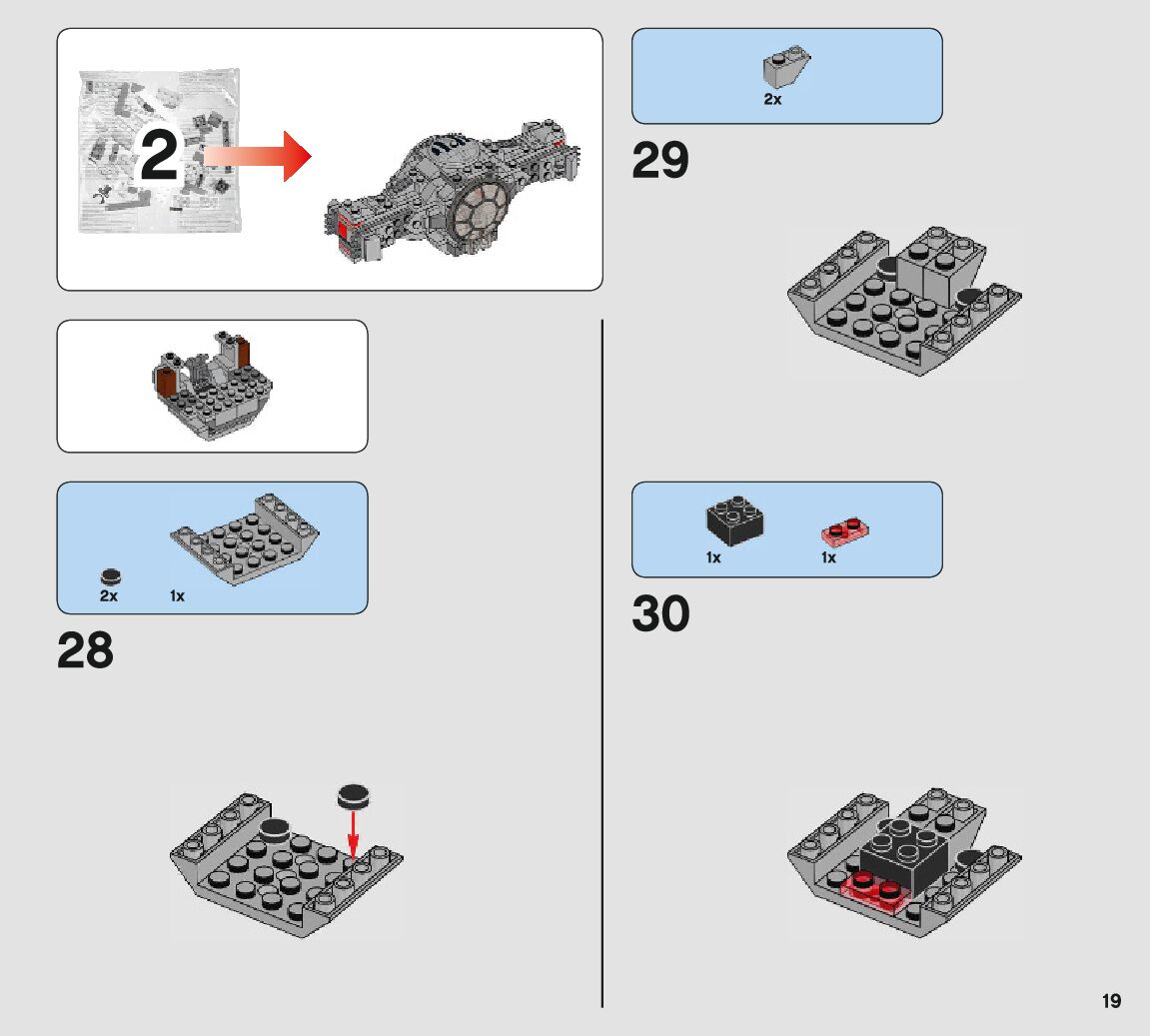 2

2x

1x

28

2x

29

1x

1x

30

19