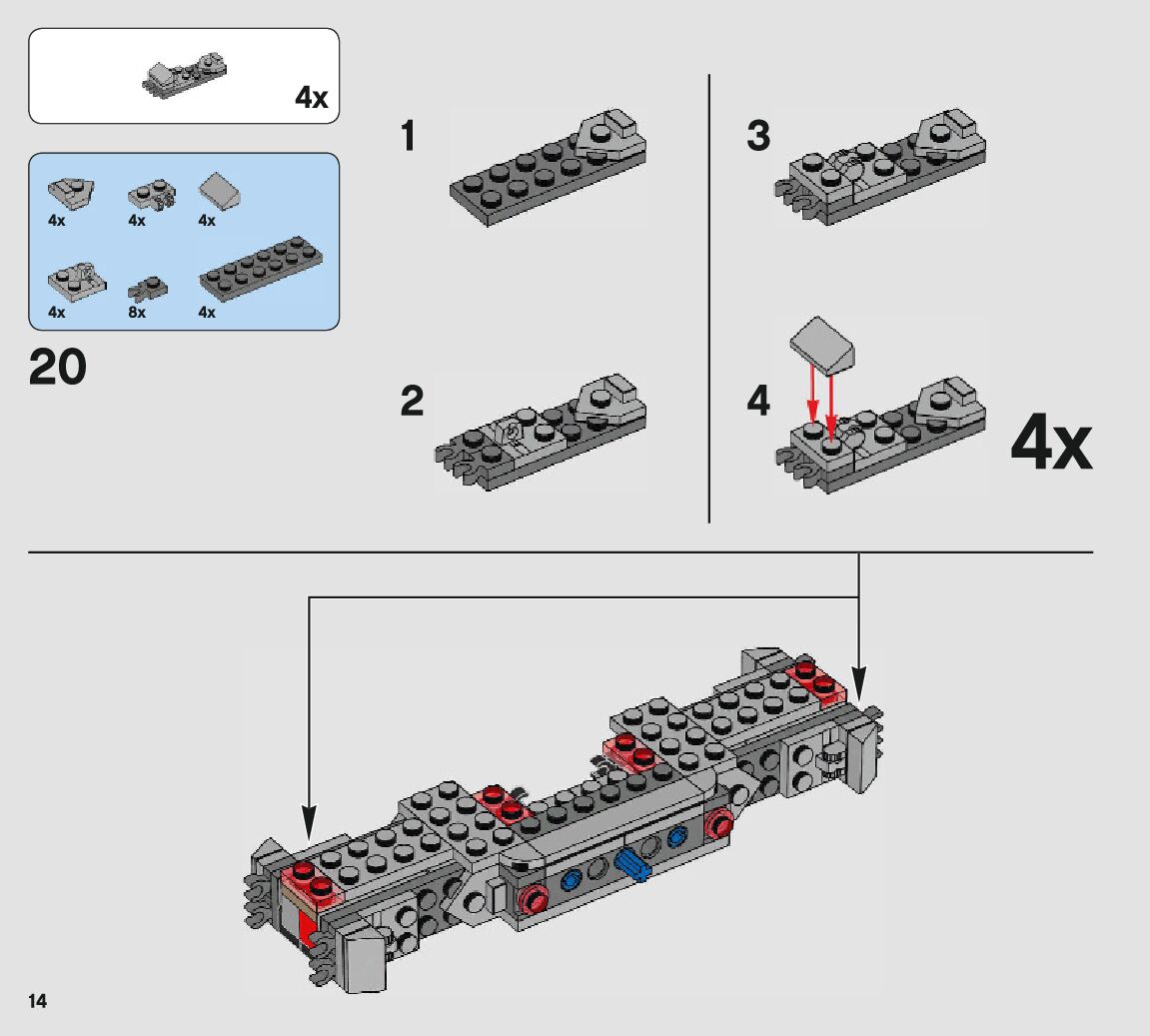 4x

4x 4x 4x

4x 8x 4x

20

1

2

3

4

4x

14