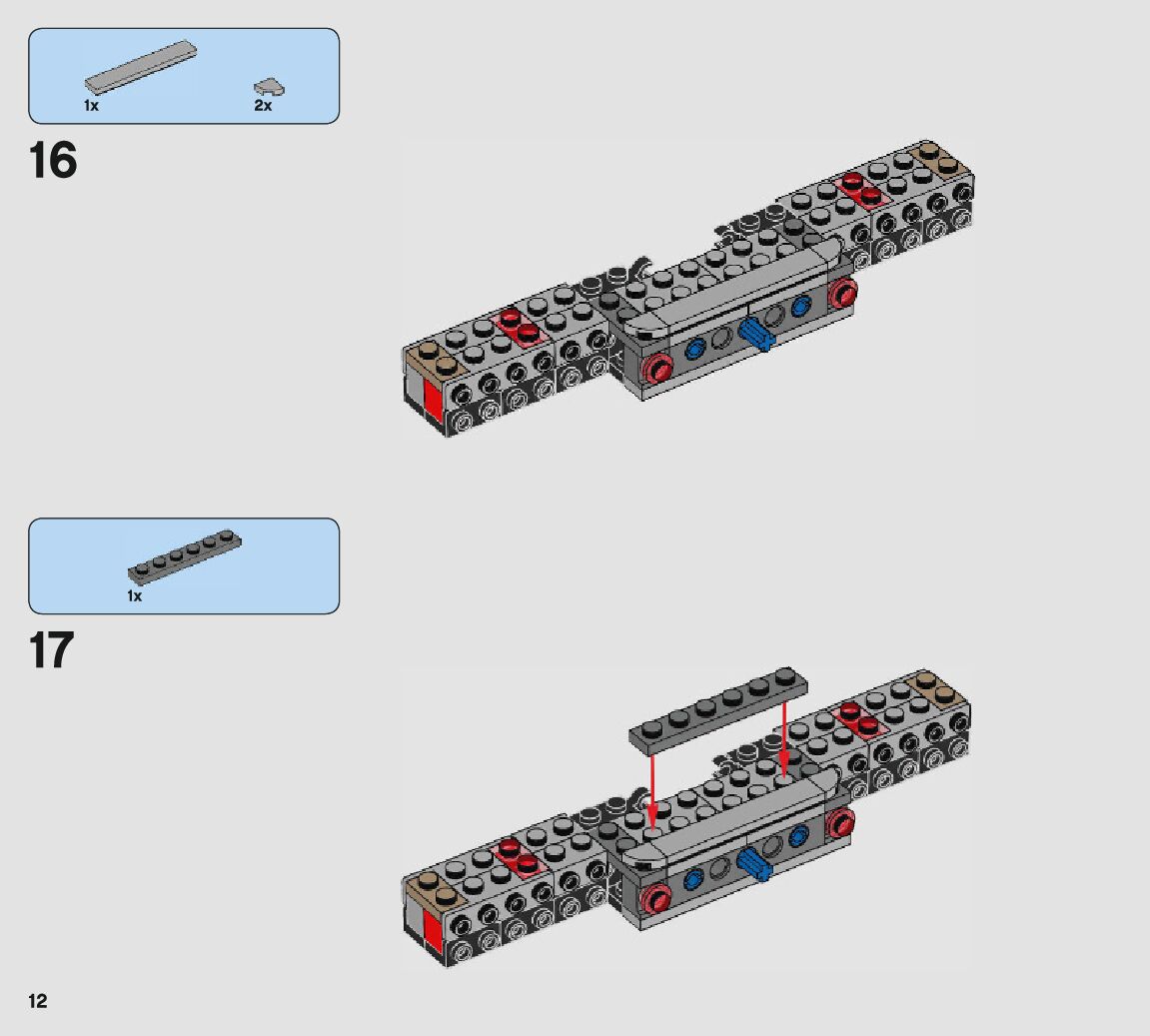 1x 2x

16

1x

17

12