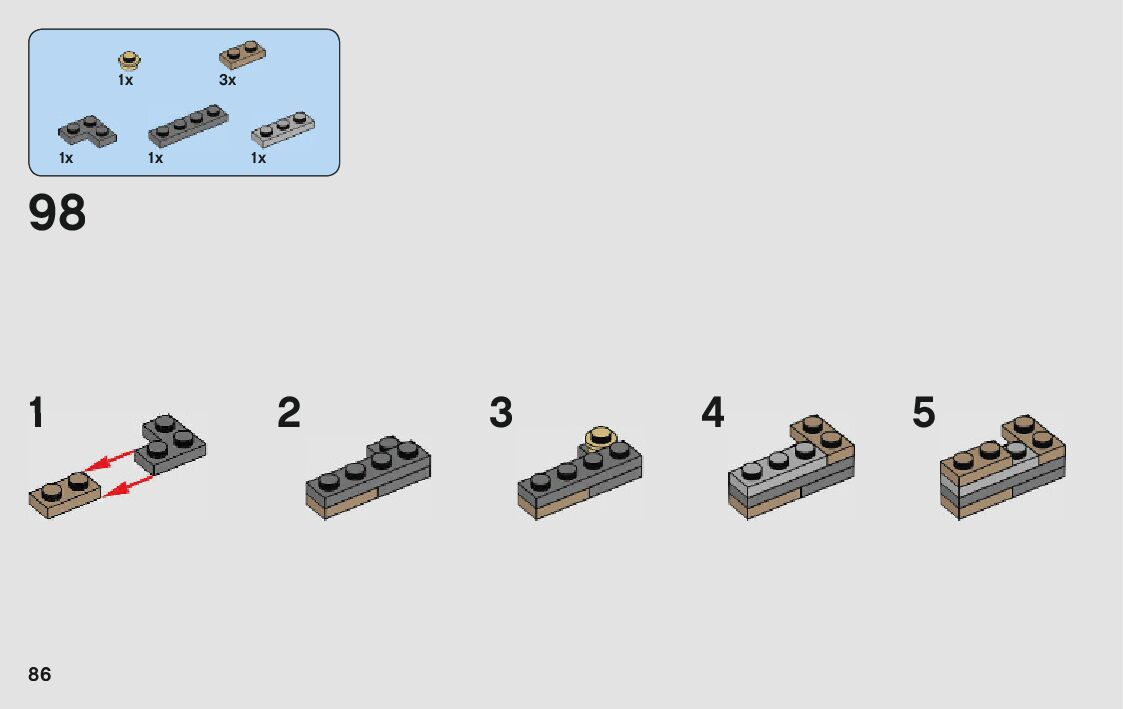 1x 3x

1x 1x 1x

98

1

2

3

4

5

86