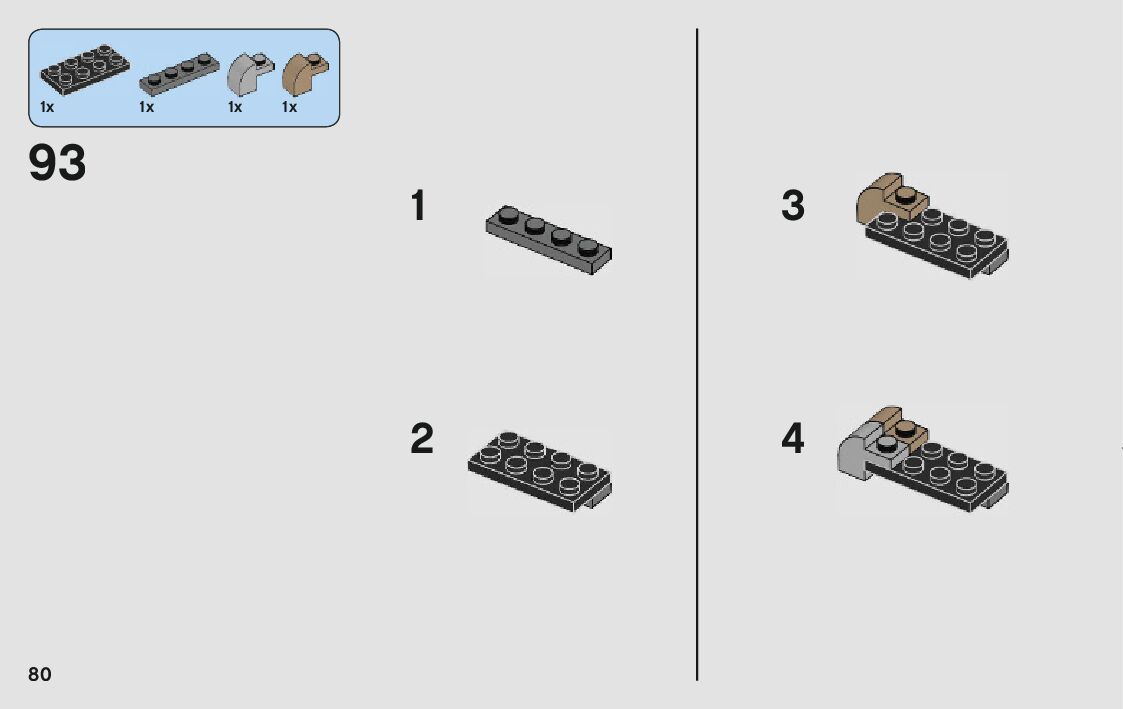 1x
1x
1x
1x

93

1

2

3

4

80