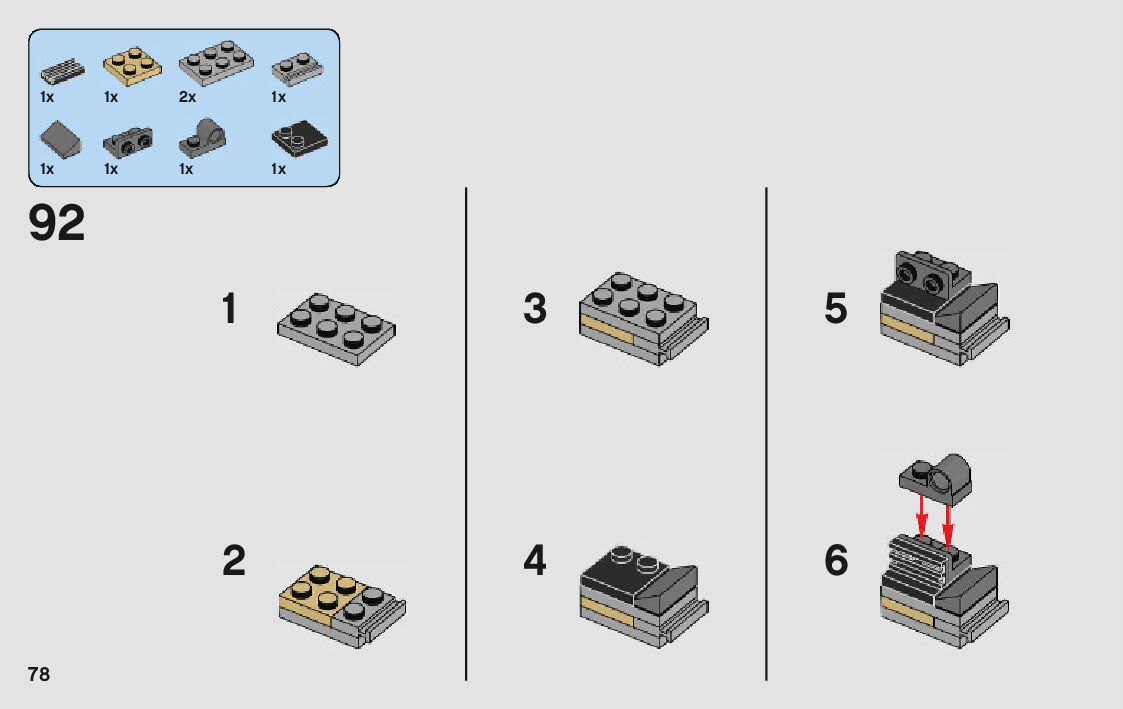 1x 1x 2x 1x
1x 1x 1x 1x

92

1

2

3

4

5

6

78