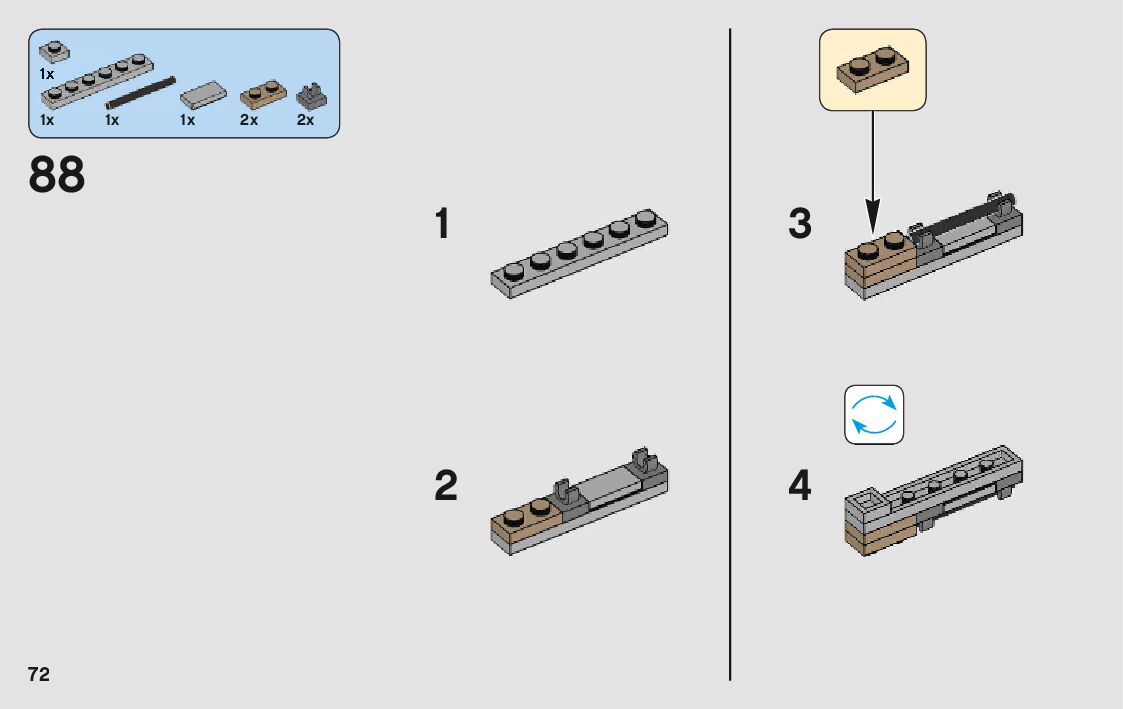 1x
1x 1x 1x 2x 2x

88

1

2

3

4

72