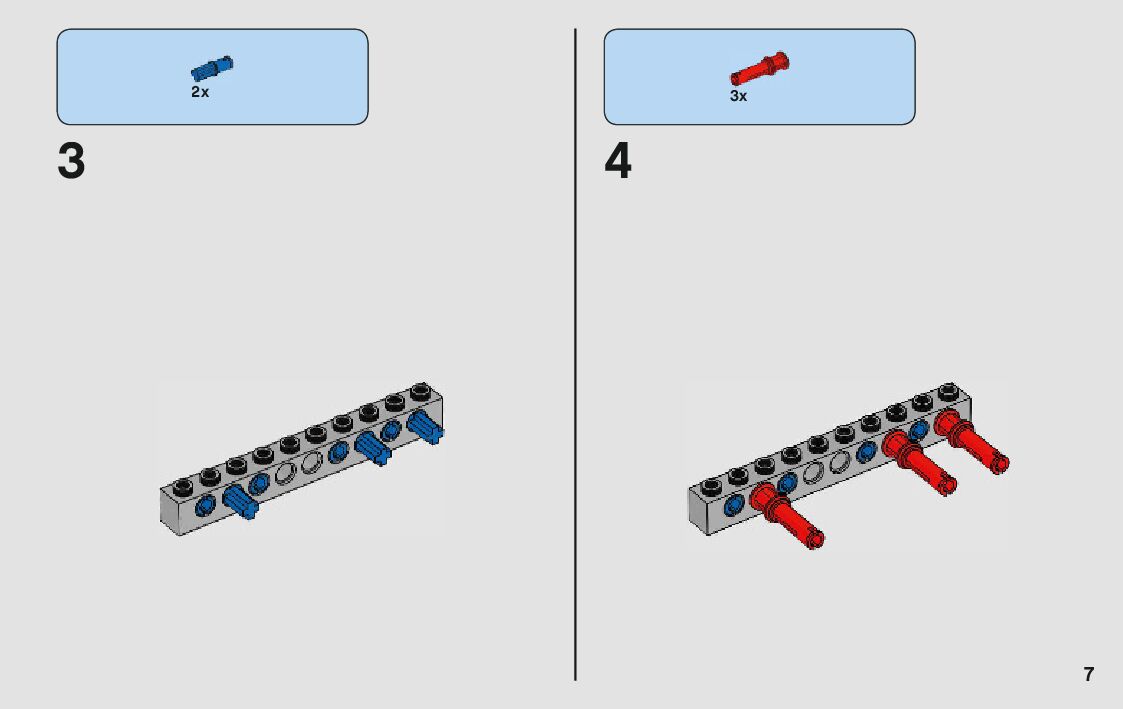 2x

3

3x

4

7