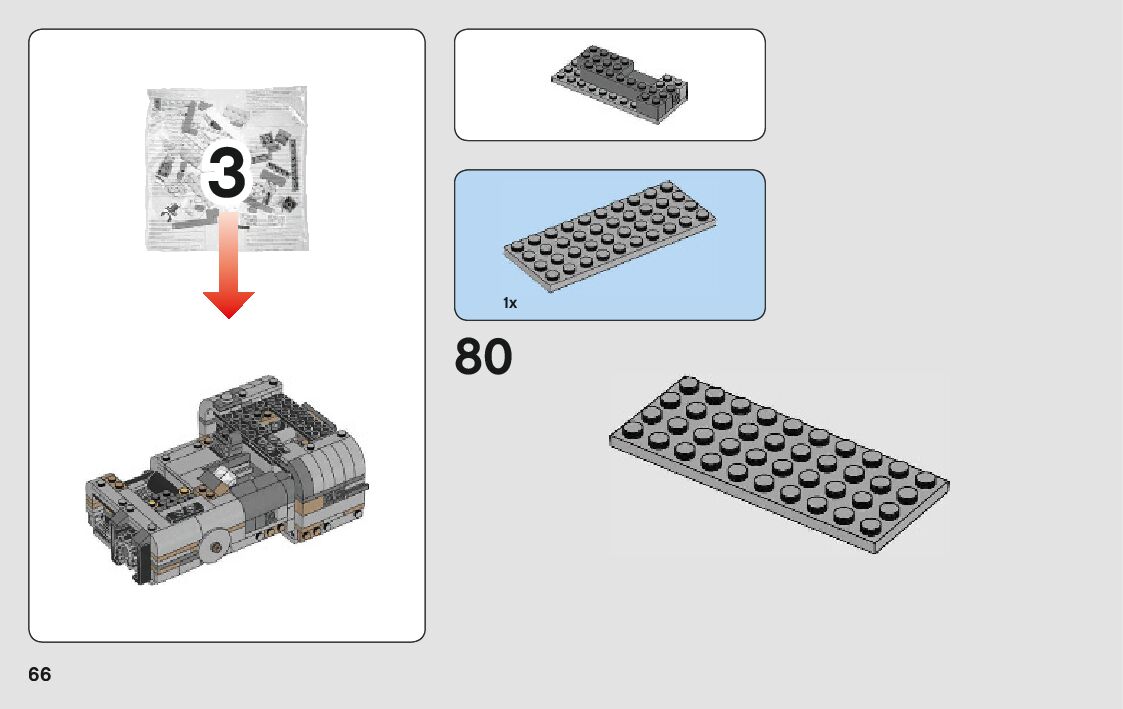 3

1x

80

66