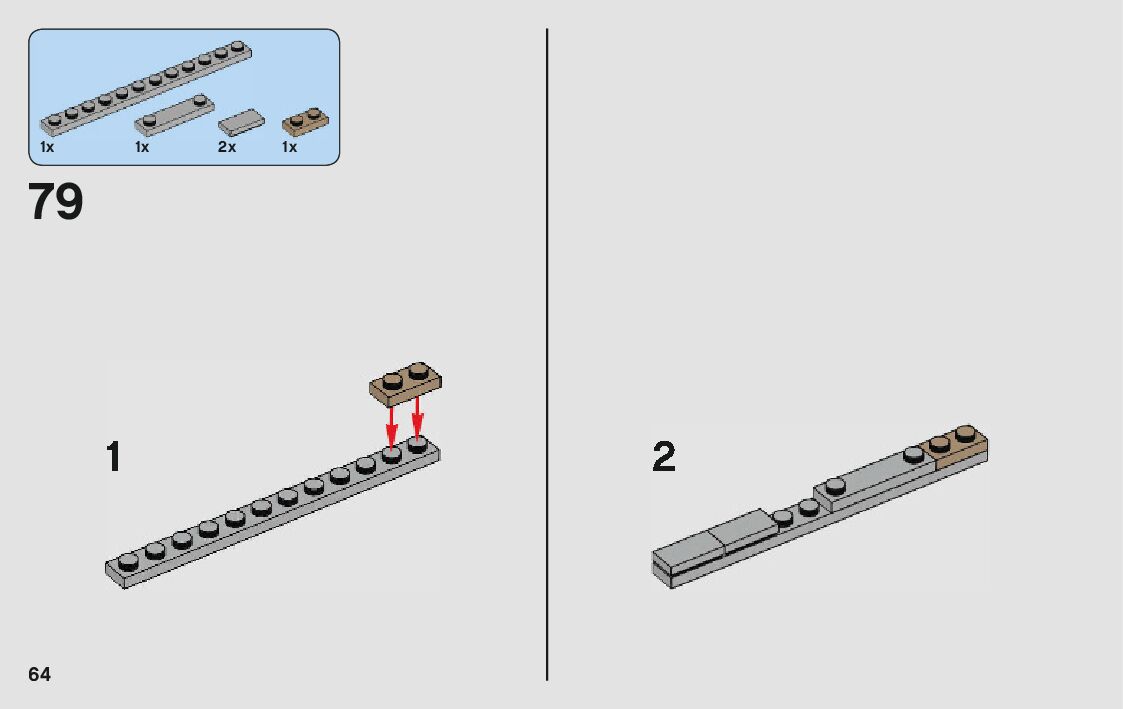 1x 1x 2x 1x

79

1

2

64