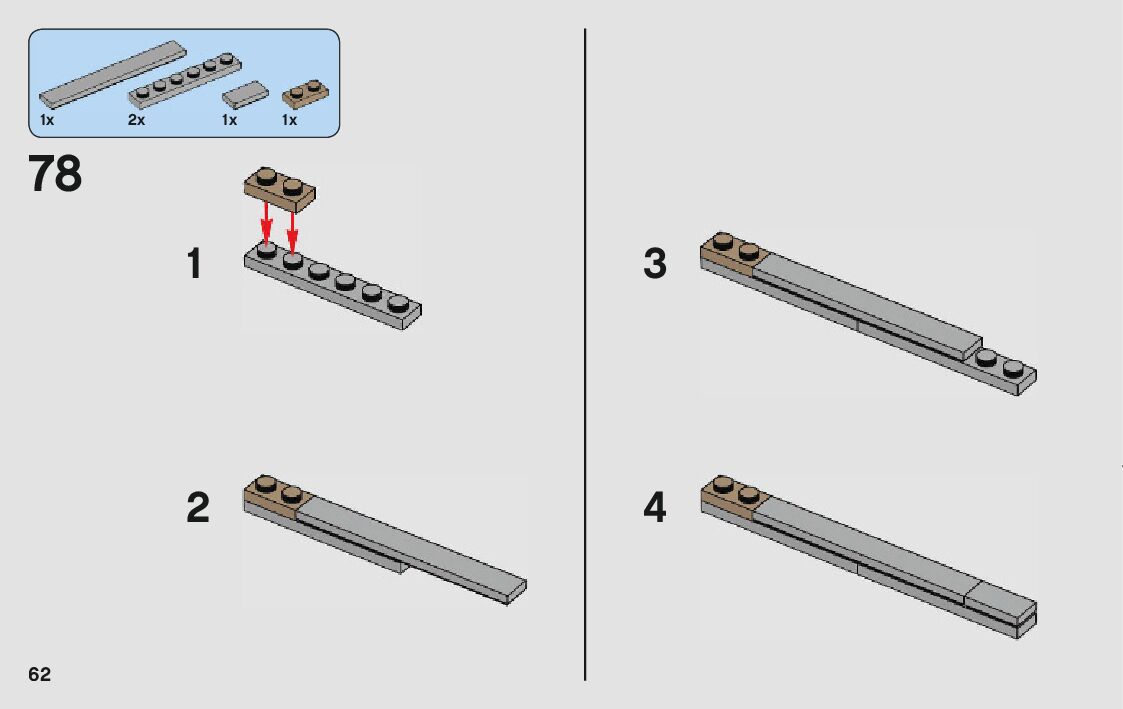 1x 2x 1x 1x

78

1

2

3

4

62