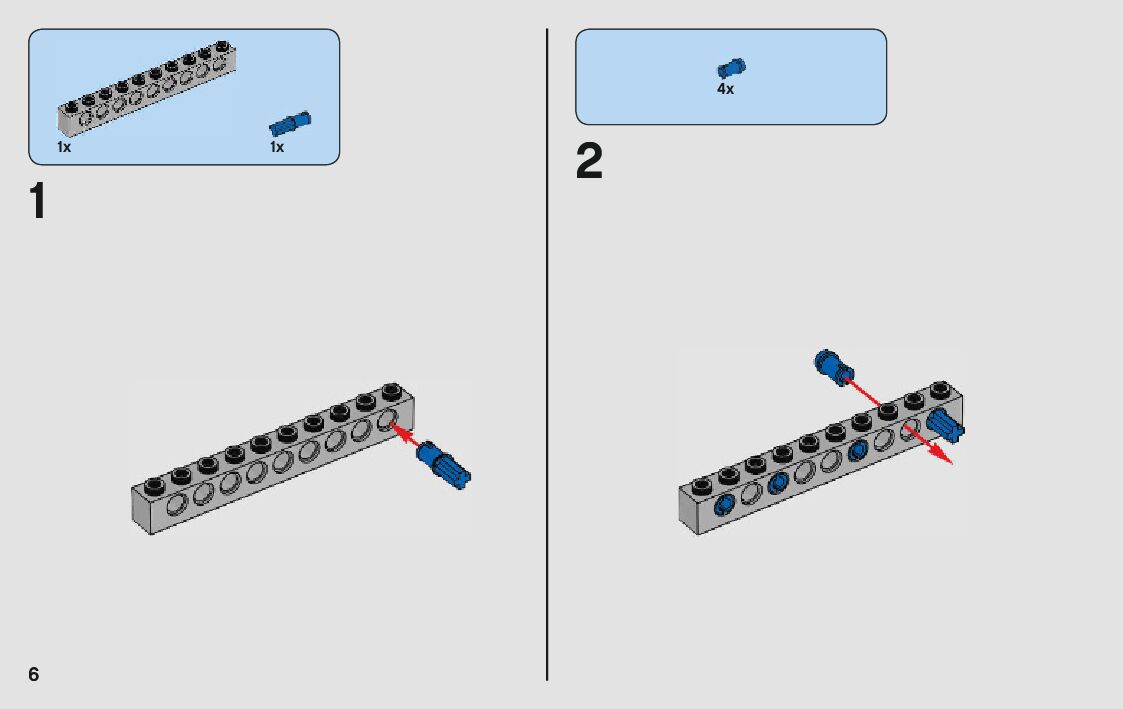 1x

1x

1

4x

2

6