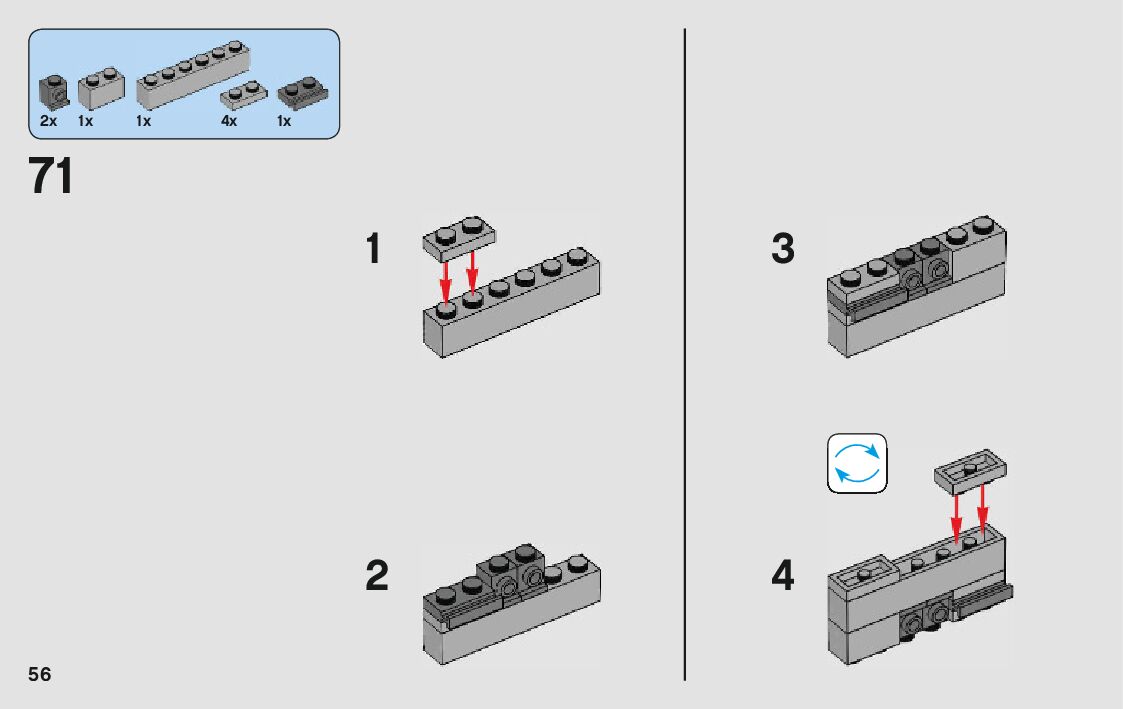 2x 1x 1x 4x 1x

71

1

2

3

4

56