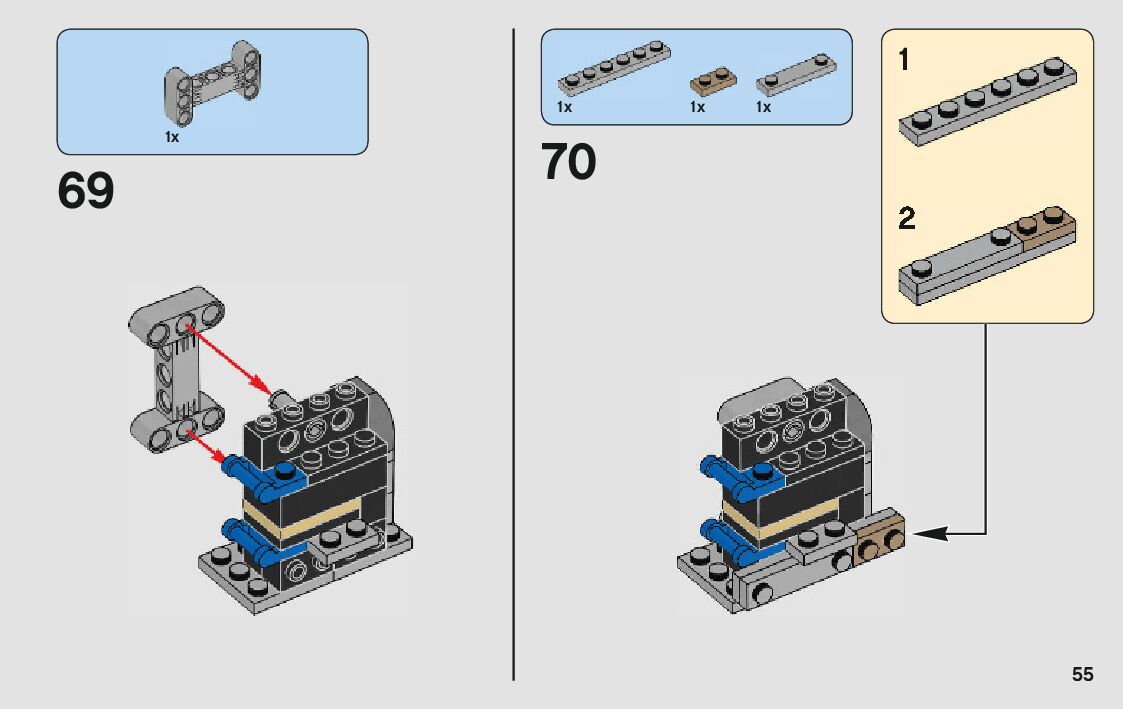 1x

69

1x

1x

1x

70

1

2

55