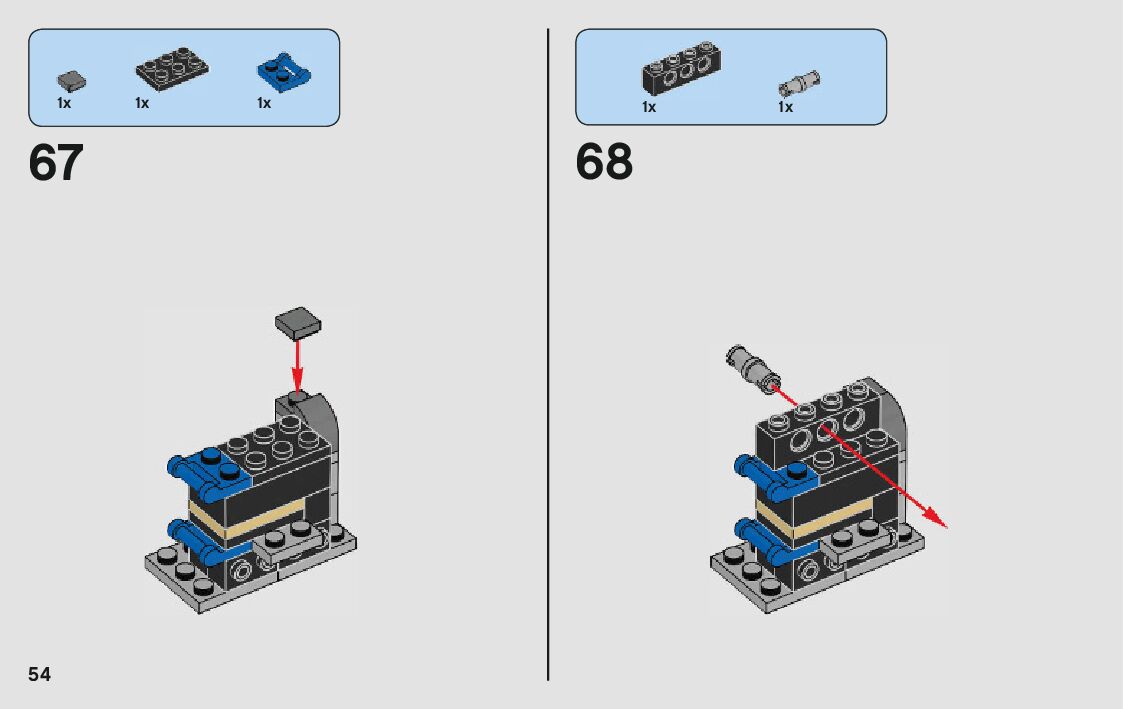 1x 1x 1x

67

1x 1x

68

54