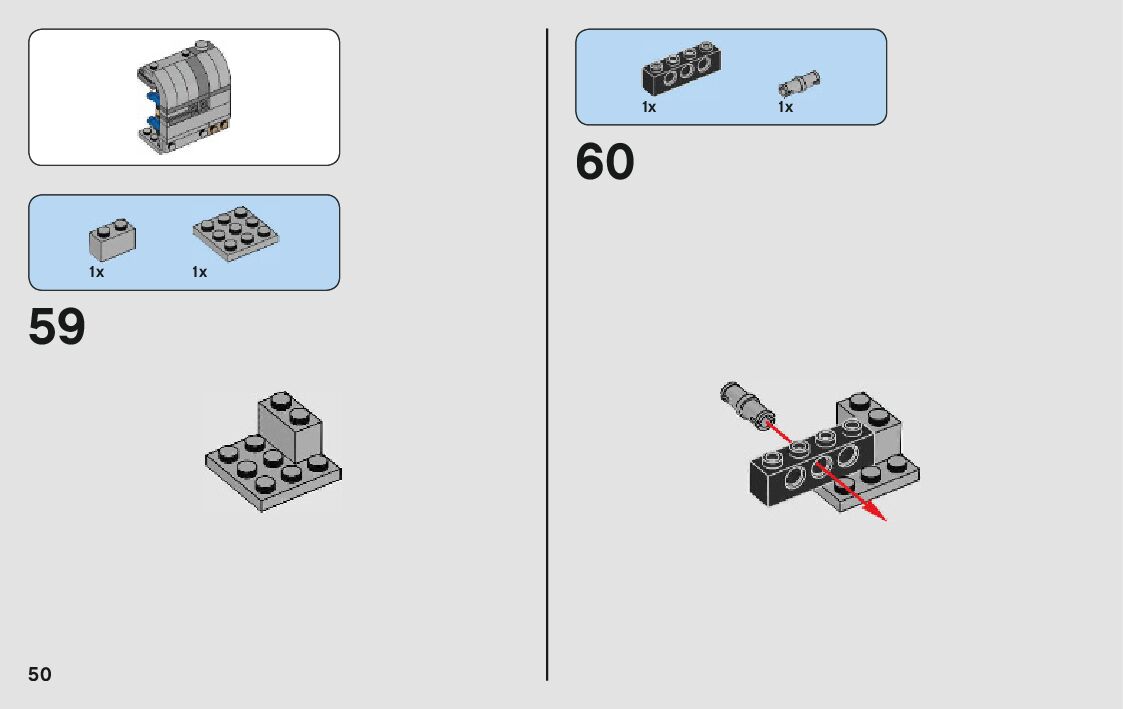 1x 1x

59

50

1x 1x

60