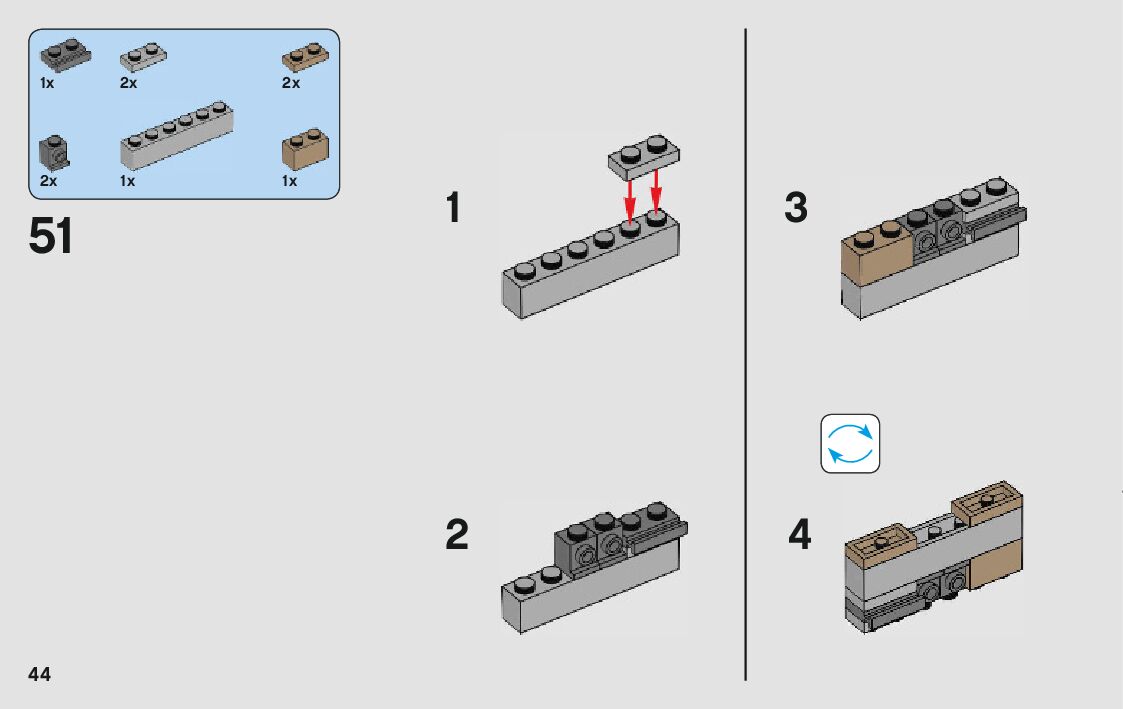 1x
2x
2x
2x
1x
1x

51

1

2

3

4

44