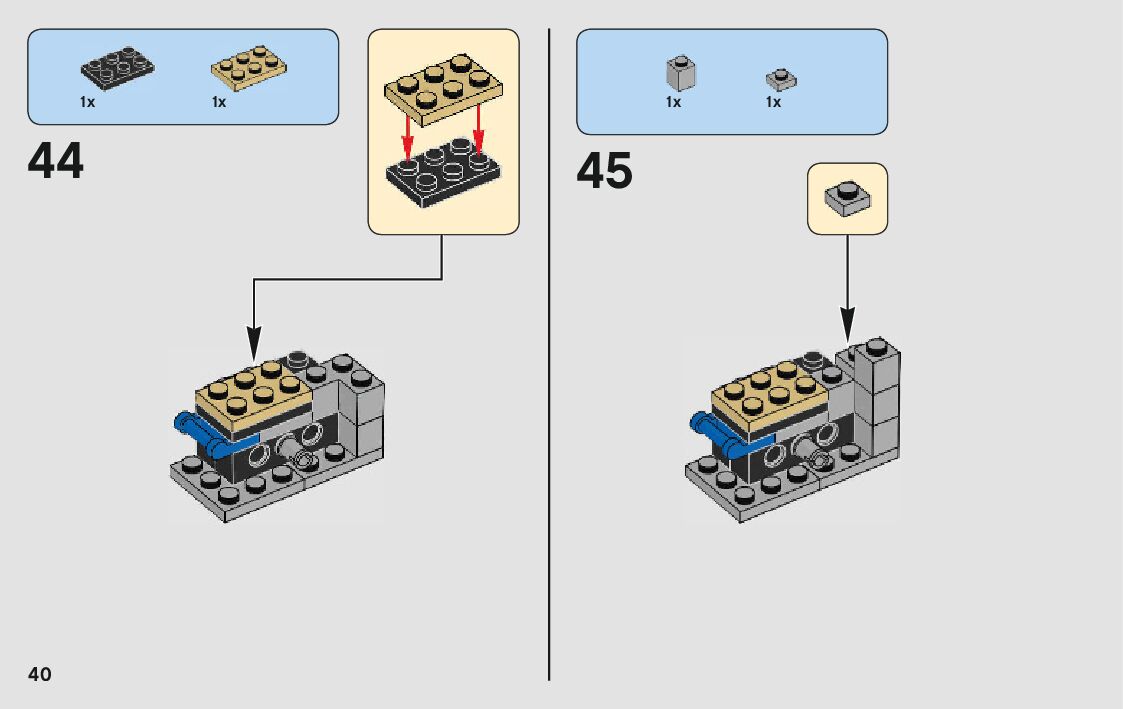 1x 1x

44

1x 1x

45

40