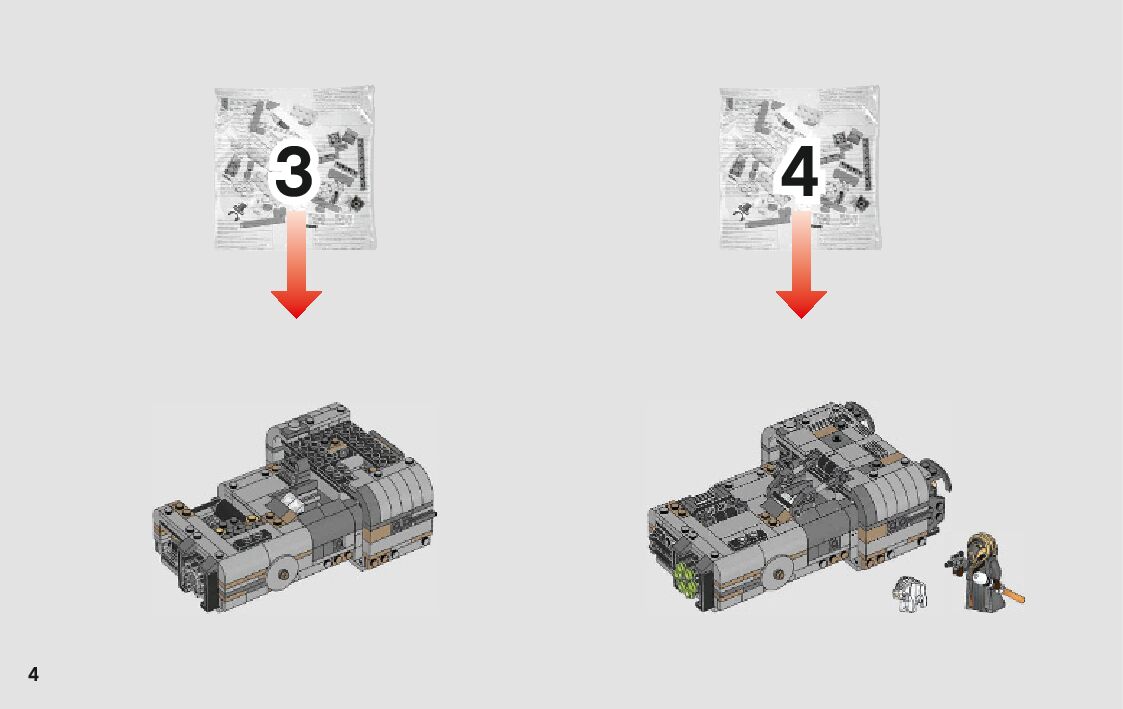 3

4

4