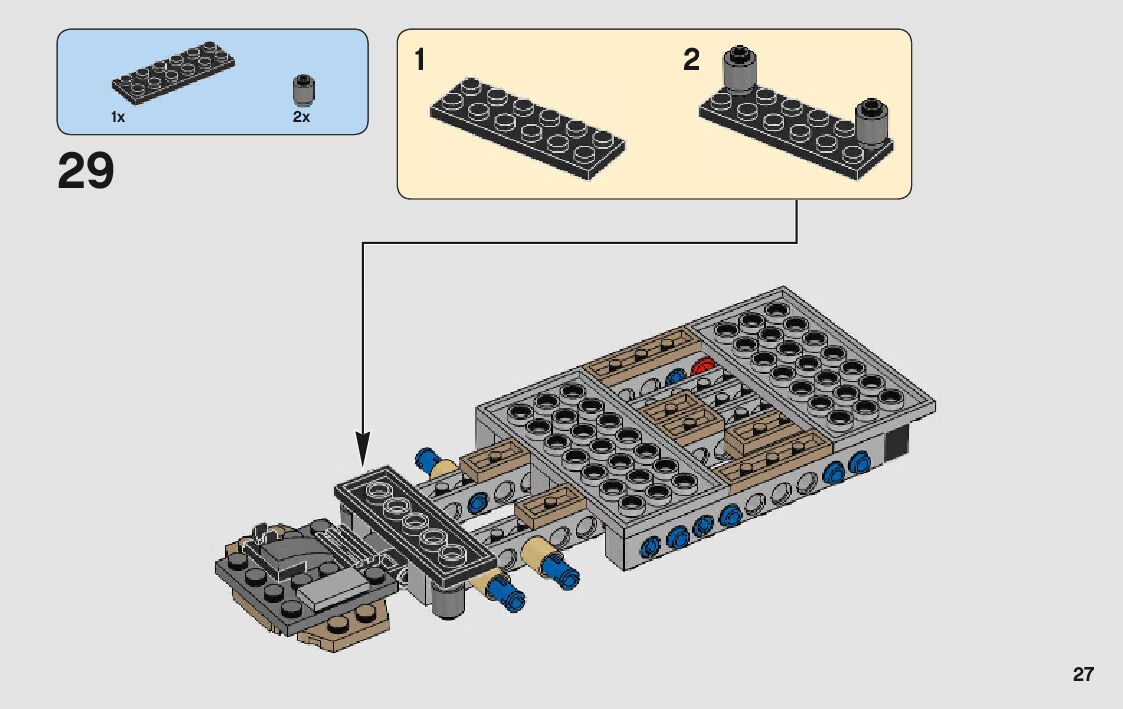 1x

2x

29

1

2

27