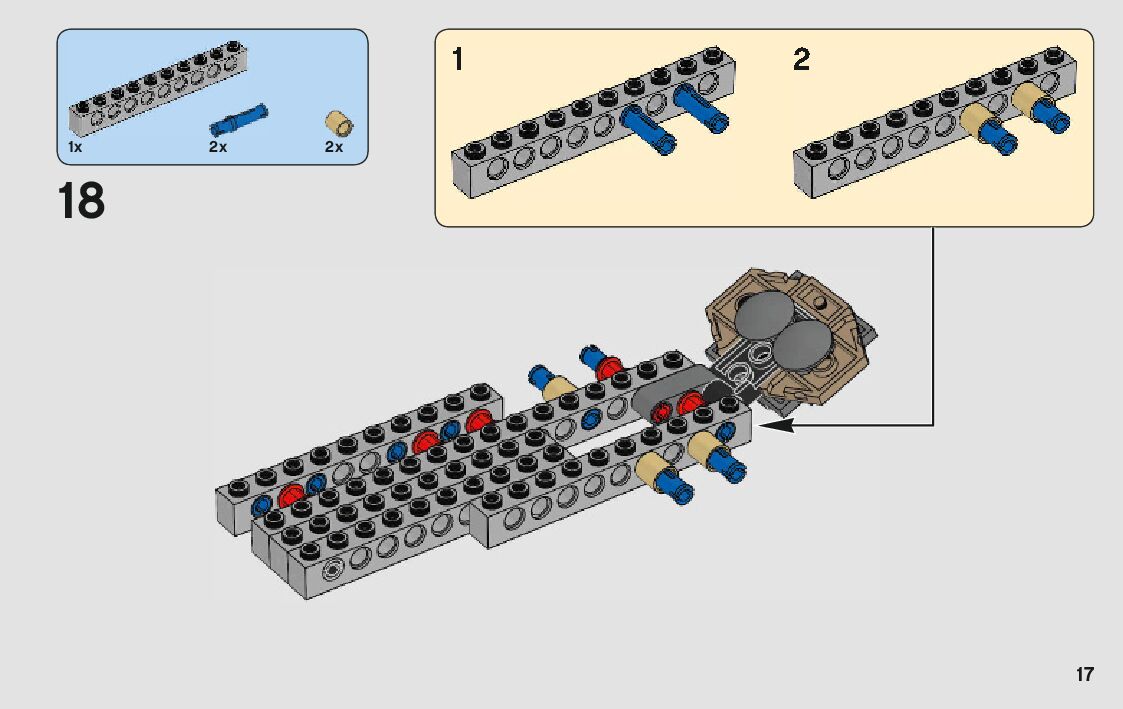 1x 2x 2x

18

1

2

17