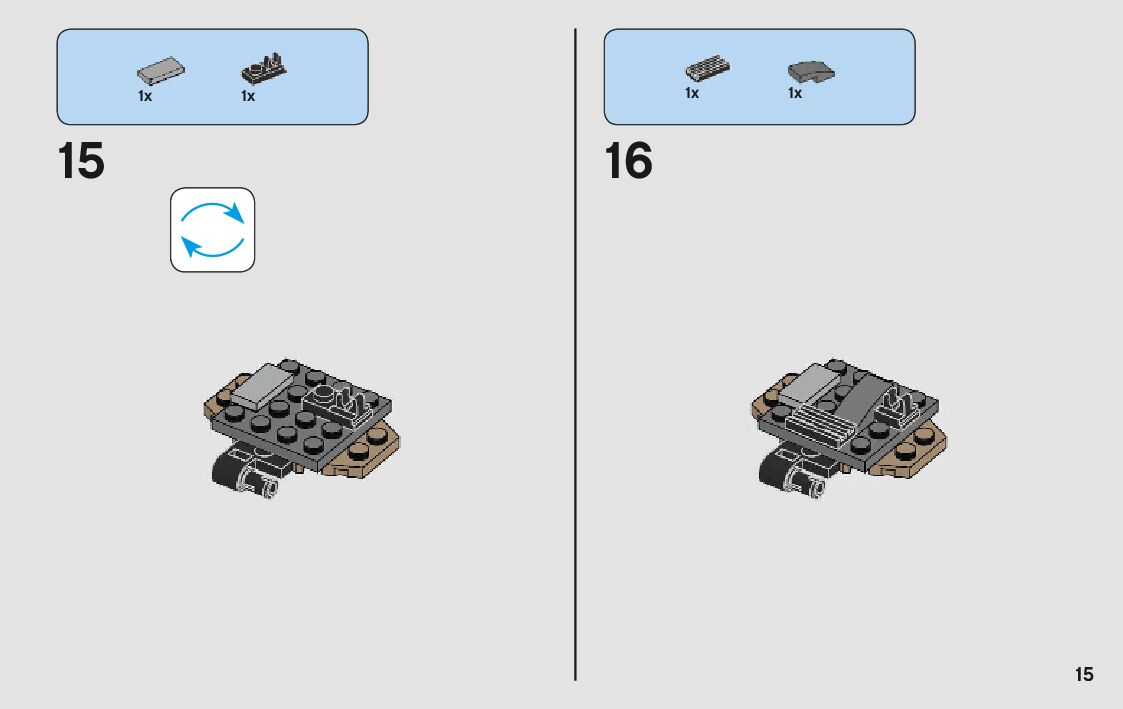 1x 1x

15

1x 1x

16

15