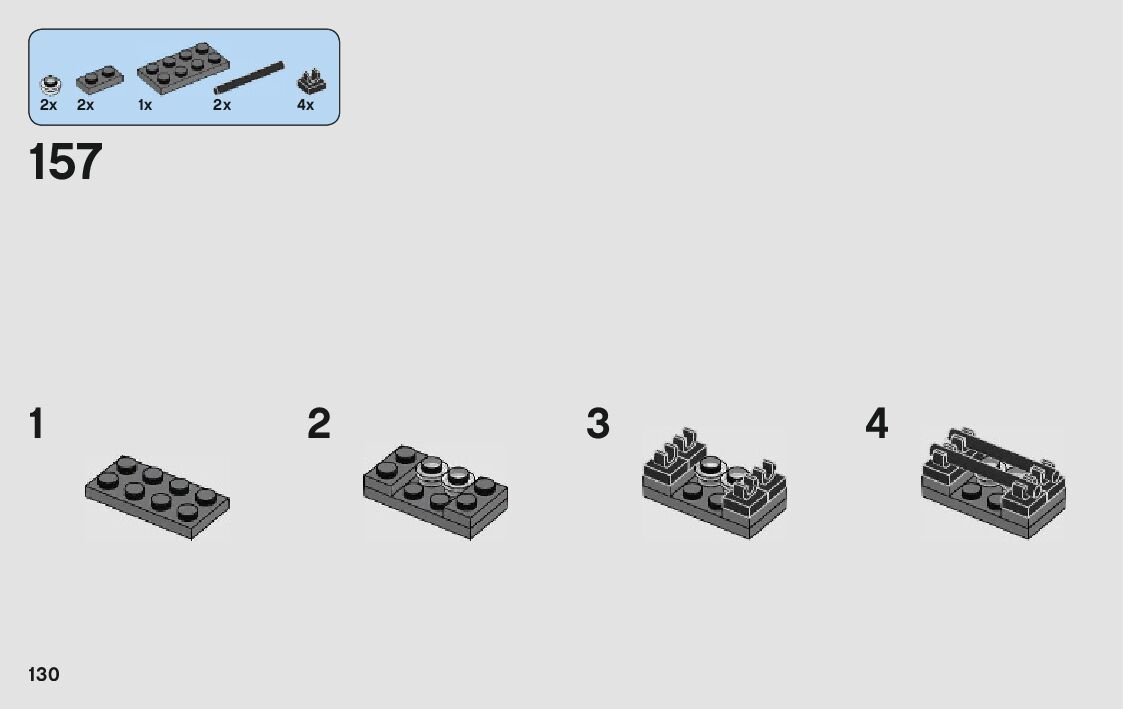 2x 2x 1x 2x 4x

157

1

2

3

4

130