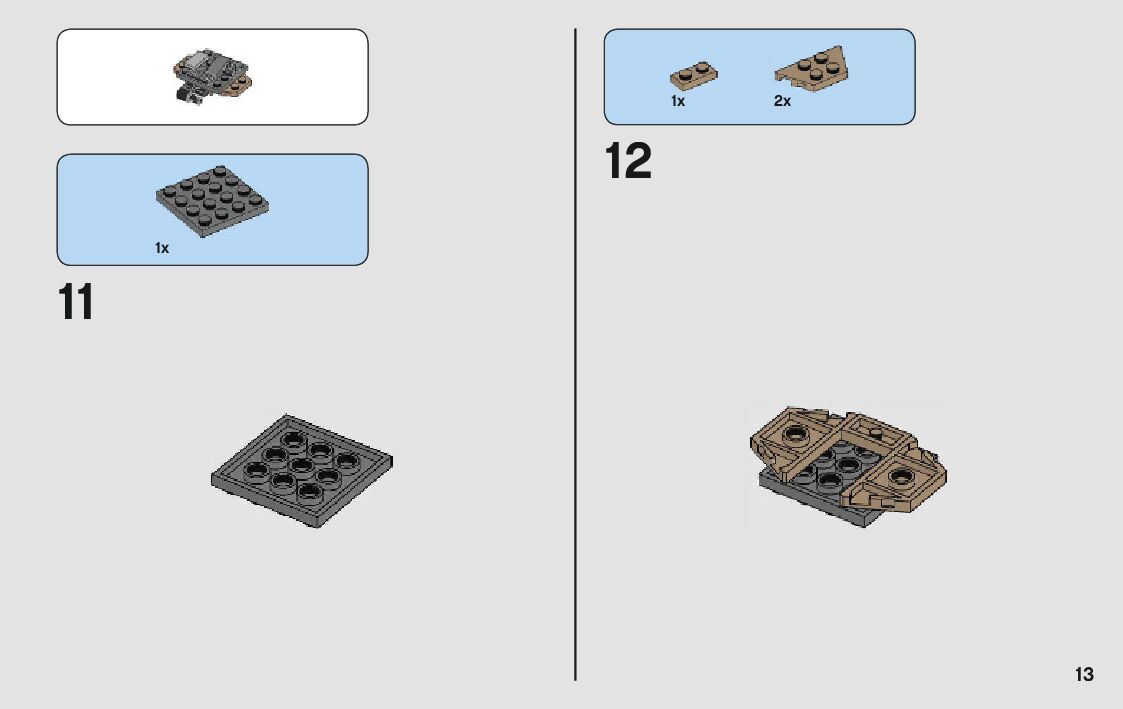 1x

11

1x 2x

12

13