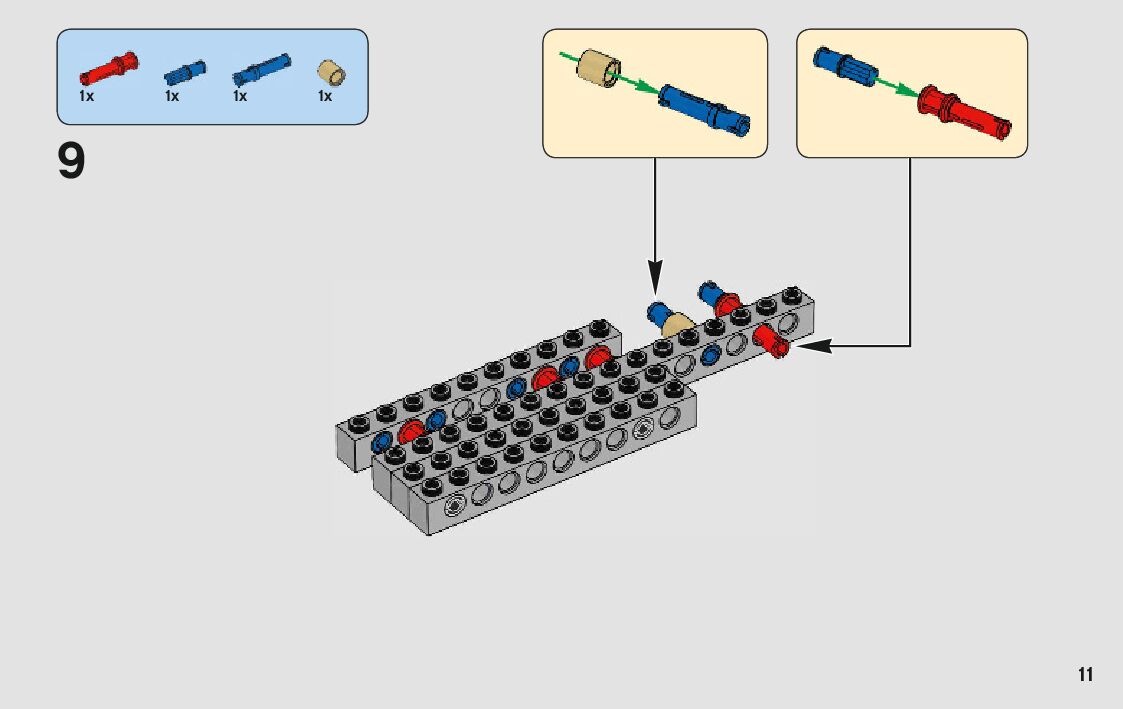 1x 1x 1x 1x

9

11