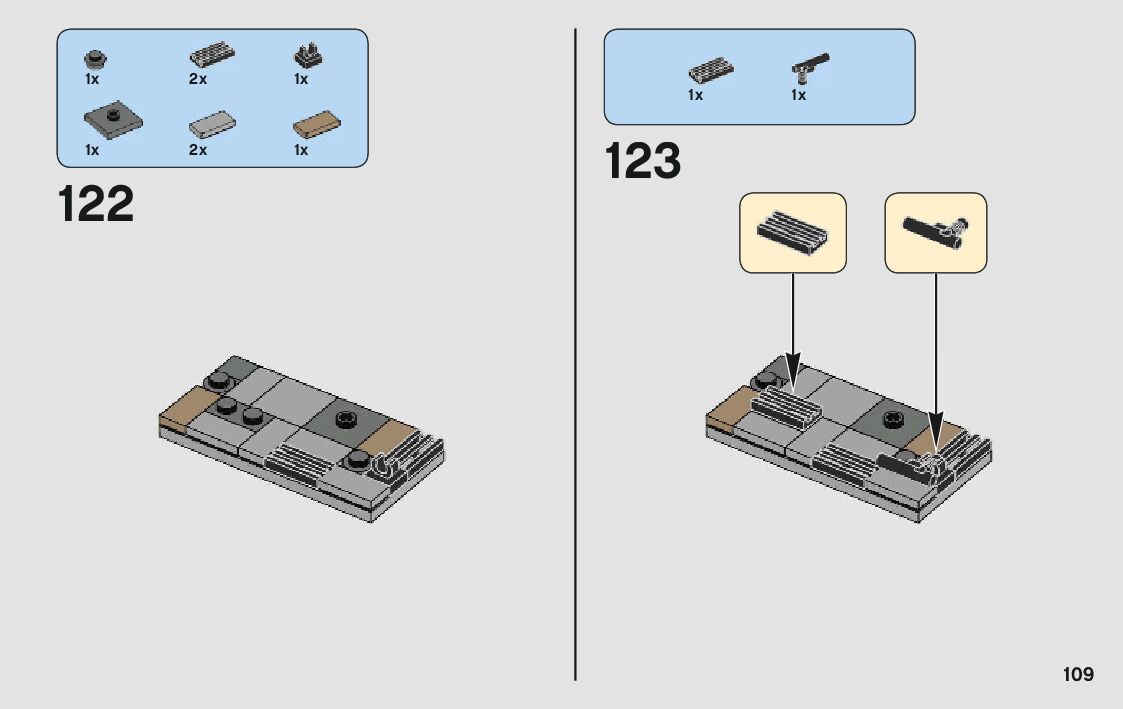 1x 2x 1x
1x 2x 1x

122

1x 1x

123

109