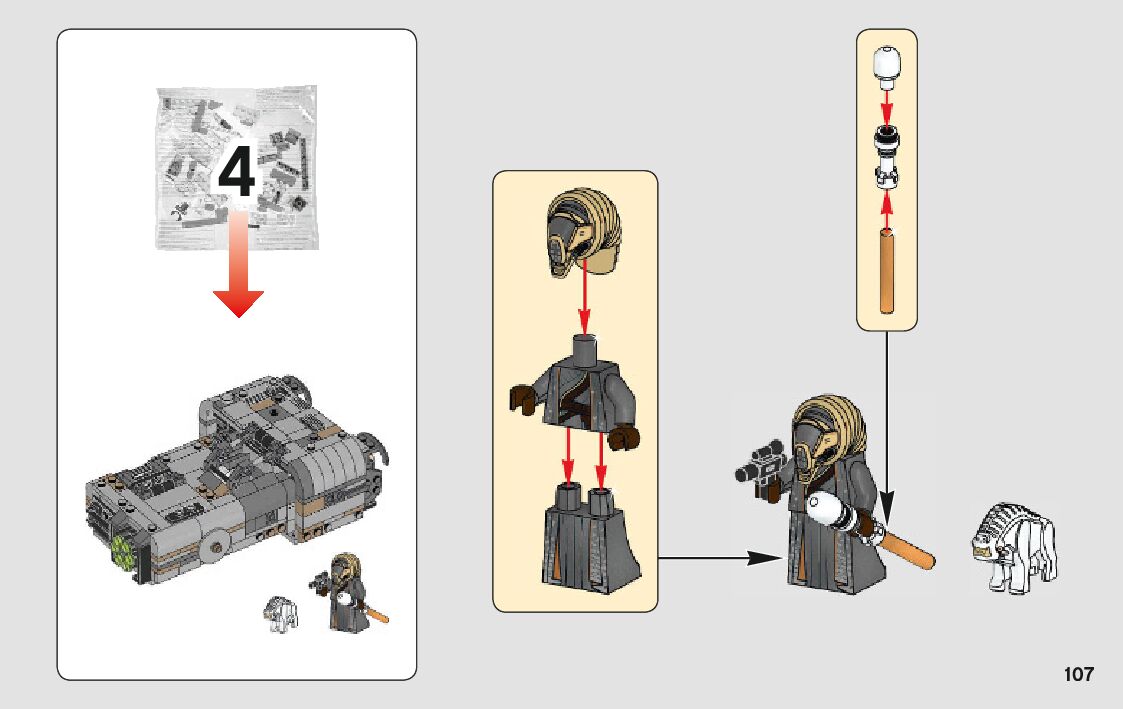 4

107