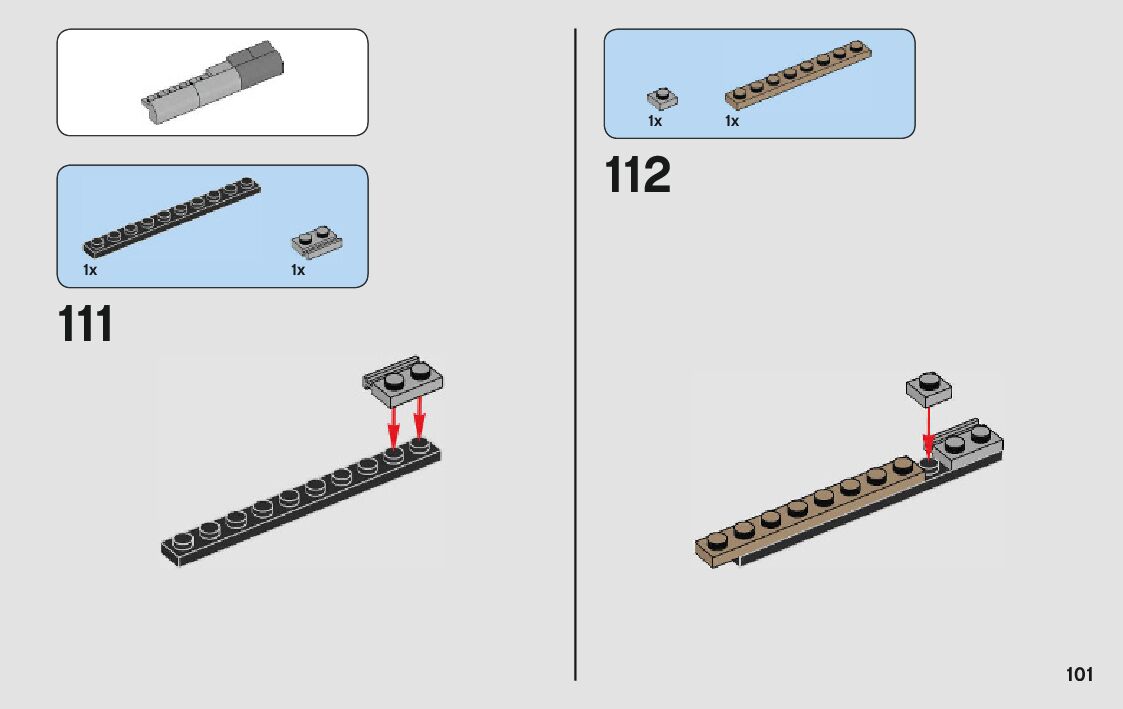 1x

1x

111

1x

1x

112

101