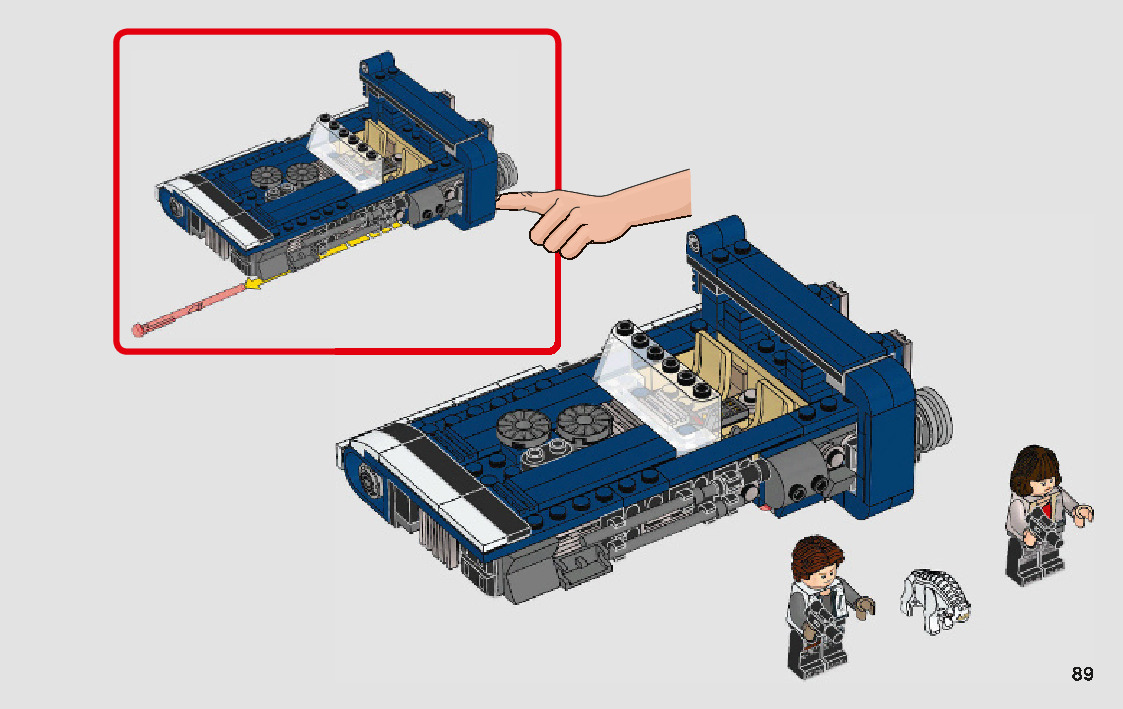 89