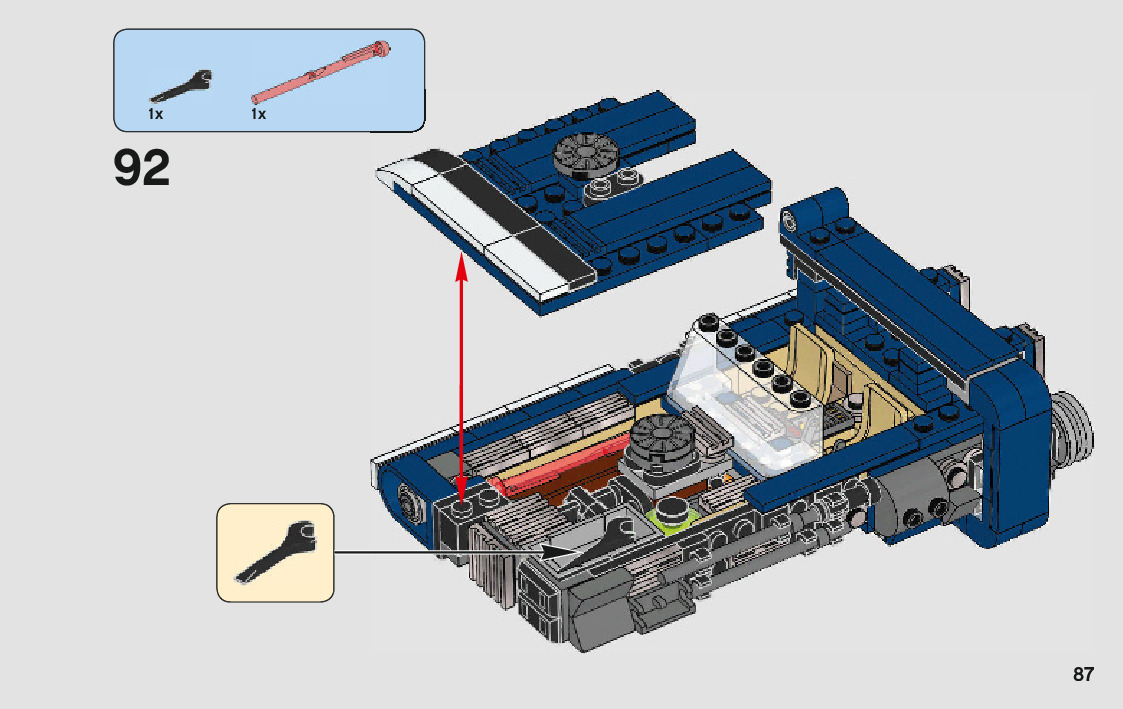 1x 1x

92

87