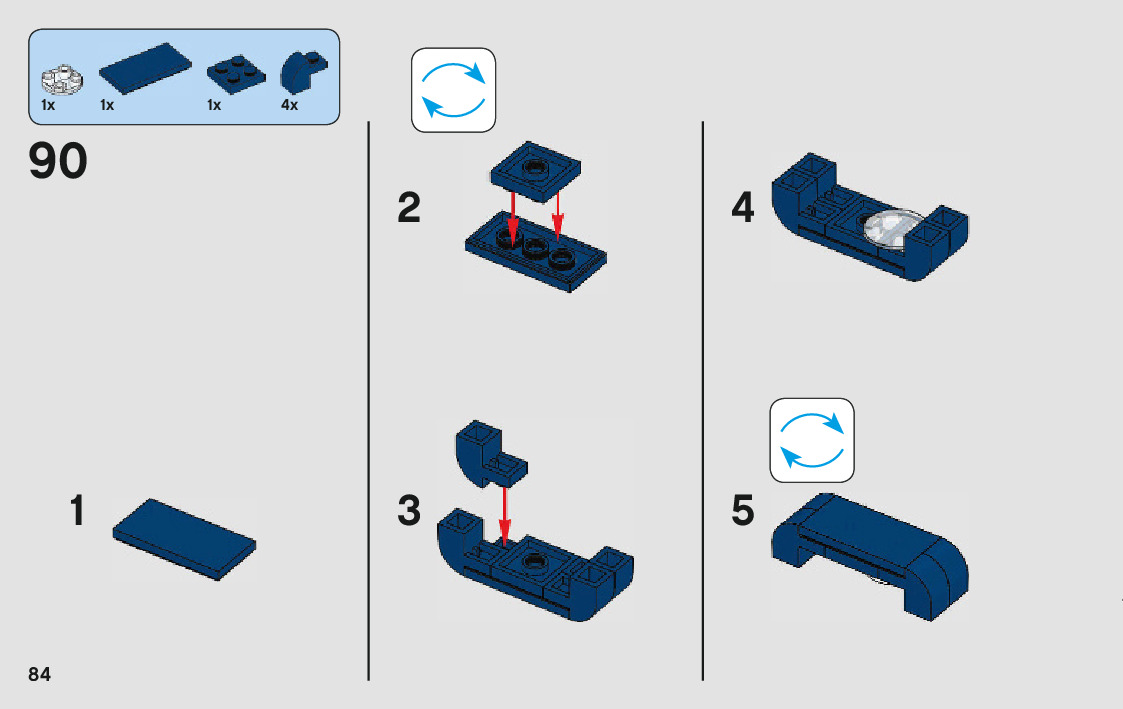 1x 1x 1x 4x

90

1

2

3

4

5

84