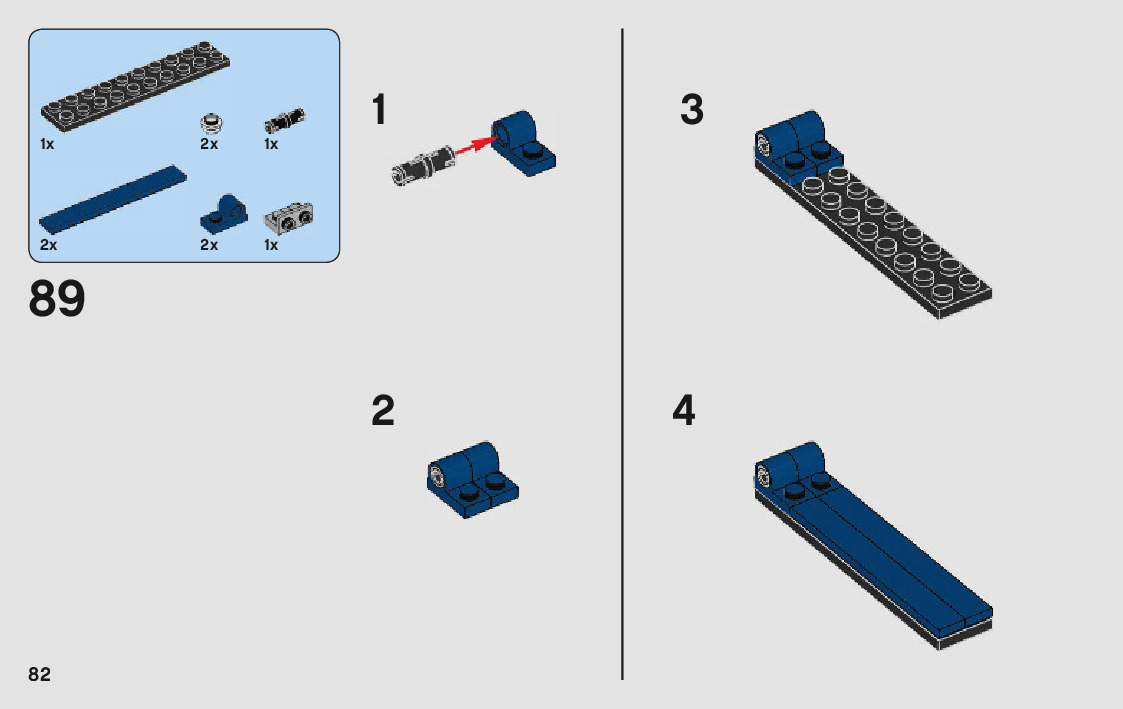 1x
2x
1x
2x
2x
1x

89

1

2

3

4

82