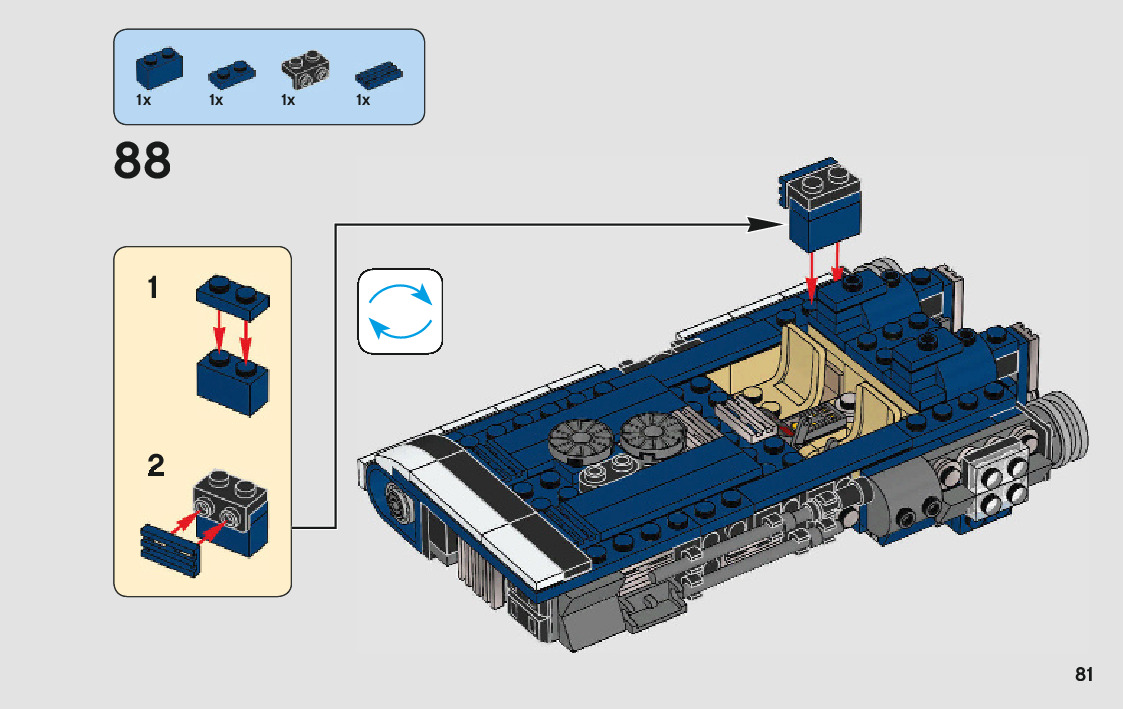 1x 1x 1x 1x

88

1

2

81