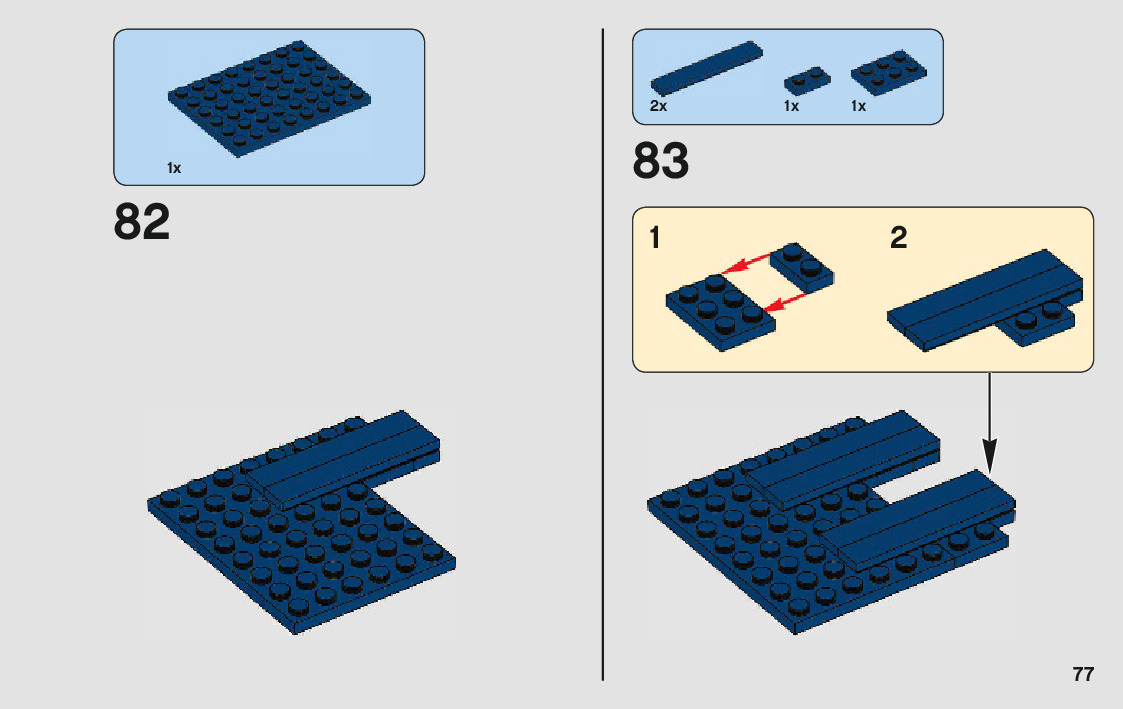 1x

82

2x 1x 1x

83

1

2

77