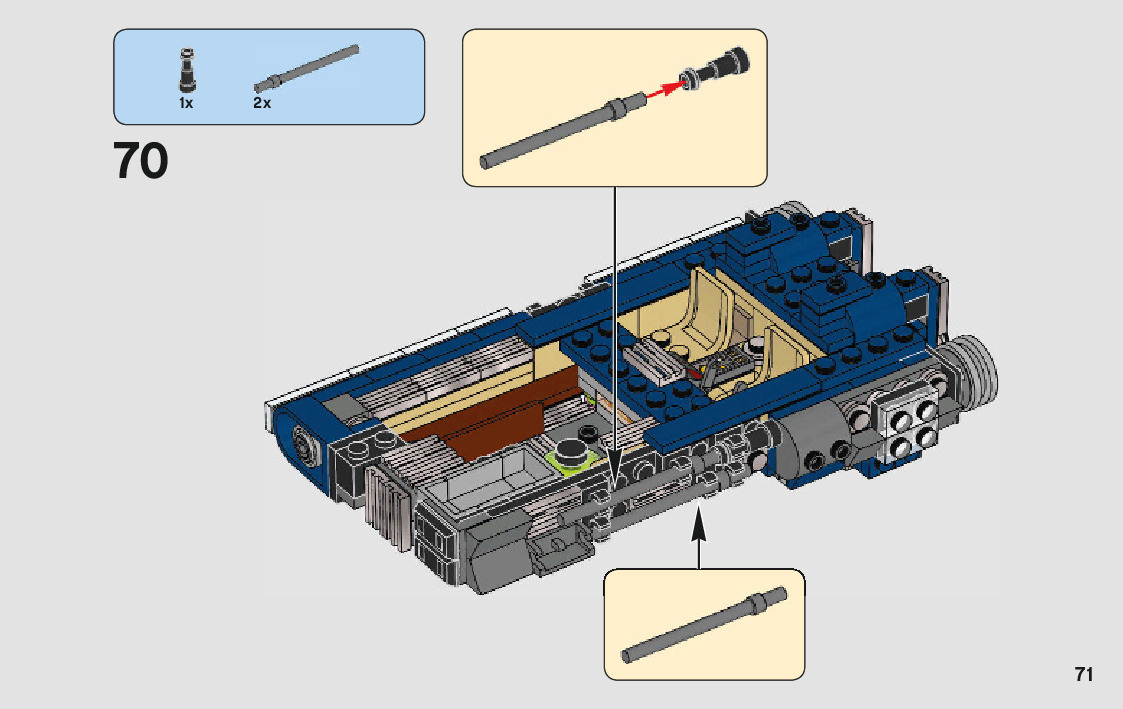 1x 2x

70

71