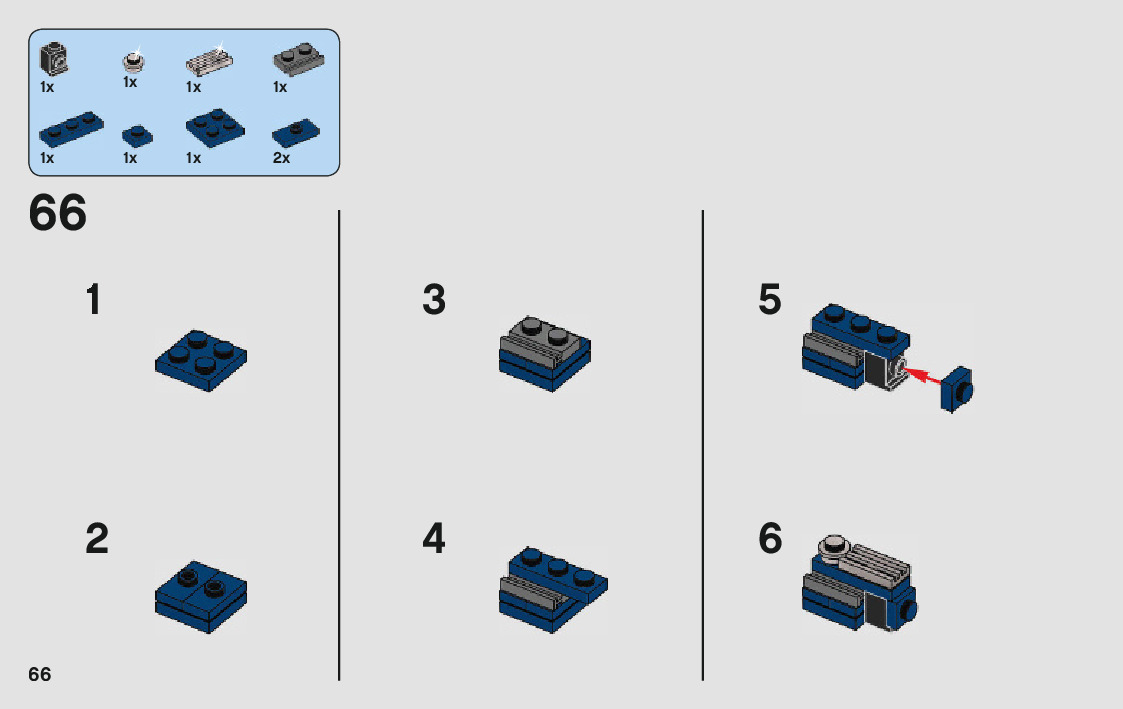 1x 1x 1x 1x
1x 1x 1x 2x

66

1

2

3

4

5

6

66