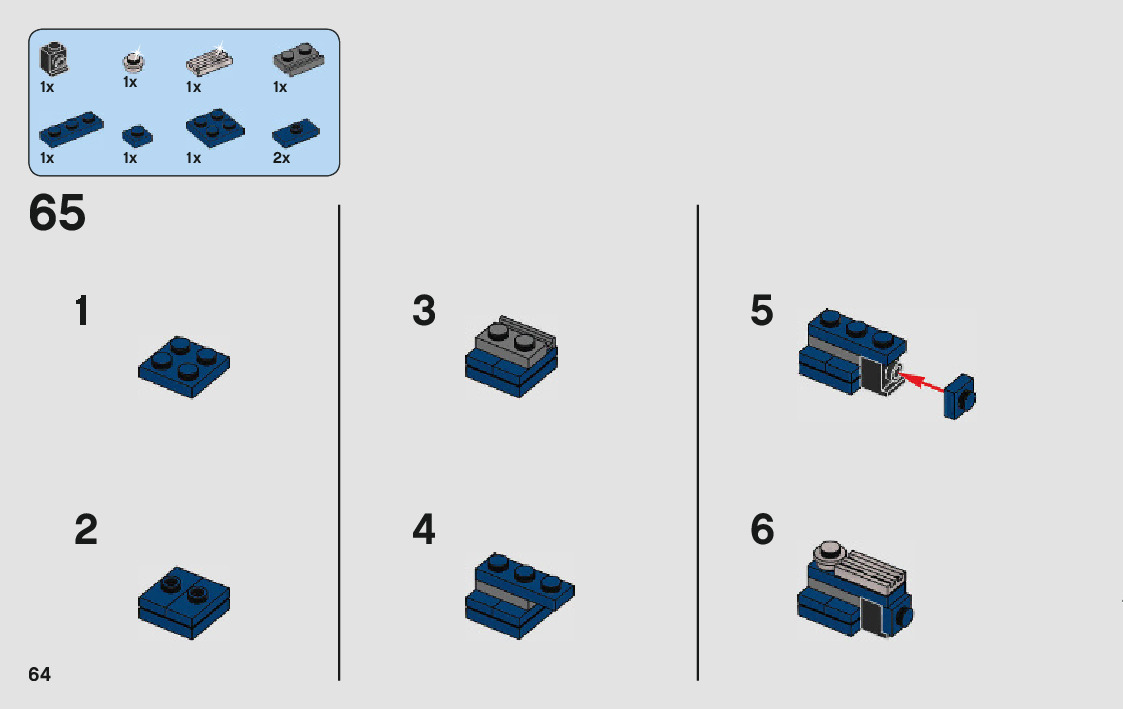 1x 1x 1x 1x
1x 1x 1x 2x

65

1

2

3

4

5

6

64