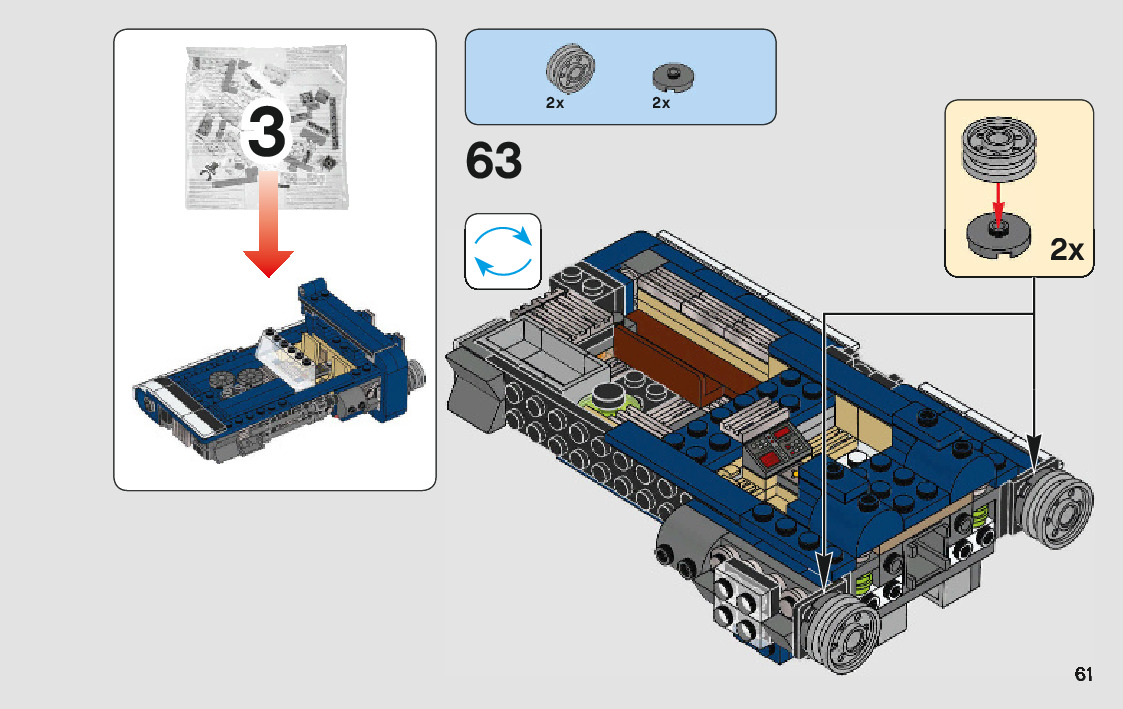 3

2x 2x

63

2x

61