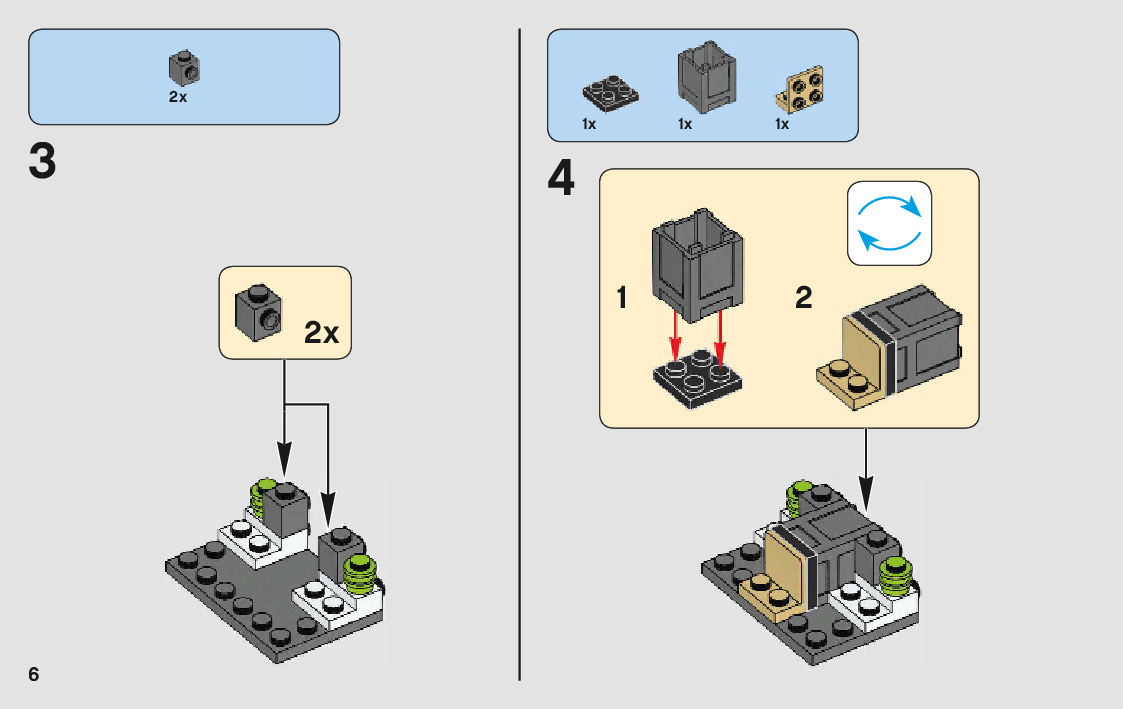 2x

3

2x

6

1x 1x 1x

4

1

2