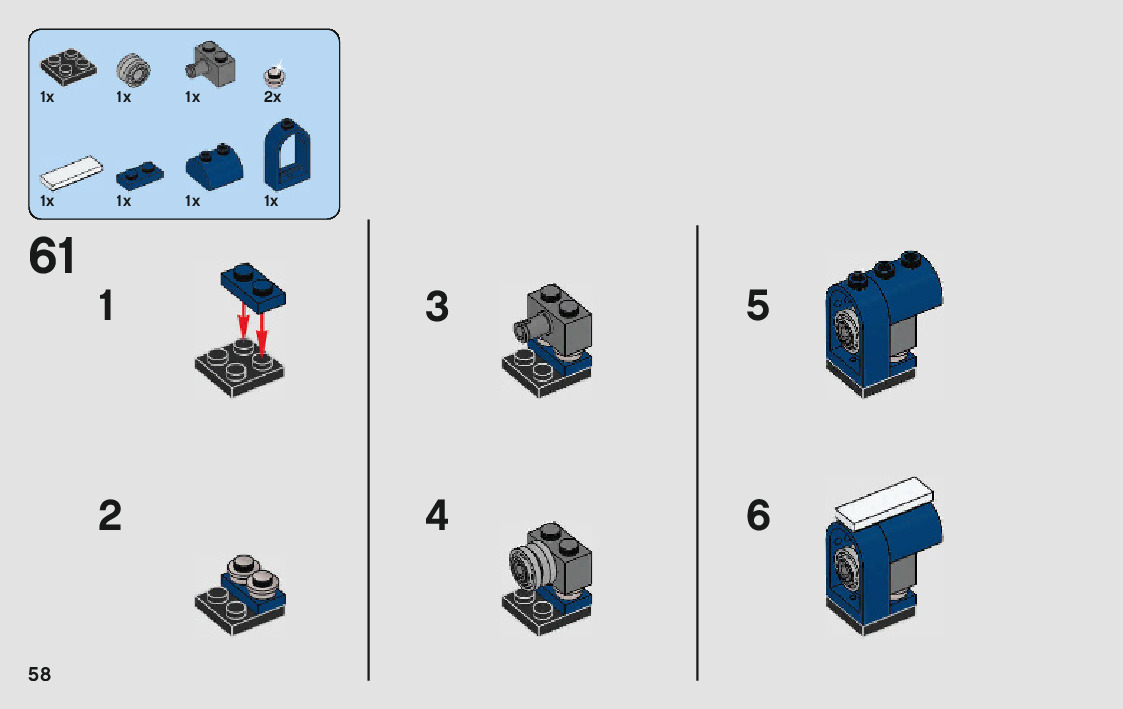 1x 1x 1x 2x

1x 1x 1x 1x

61

1

2

3

4

5

6

58