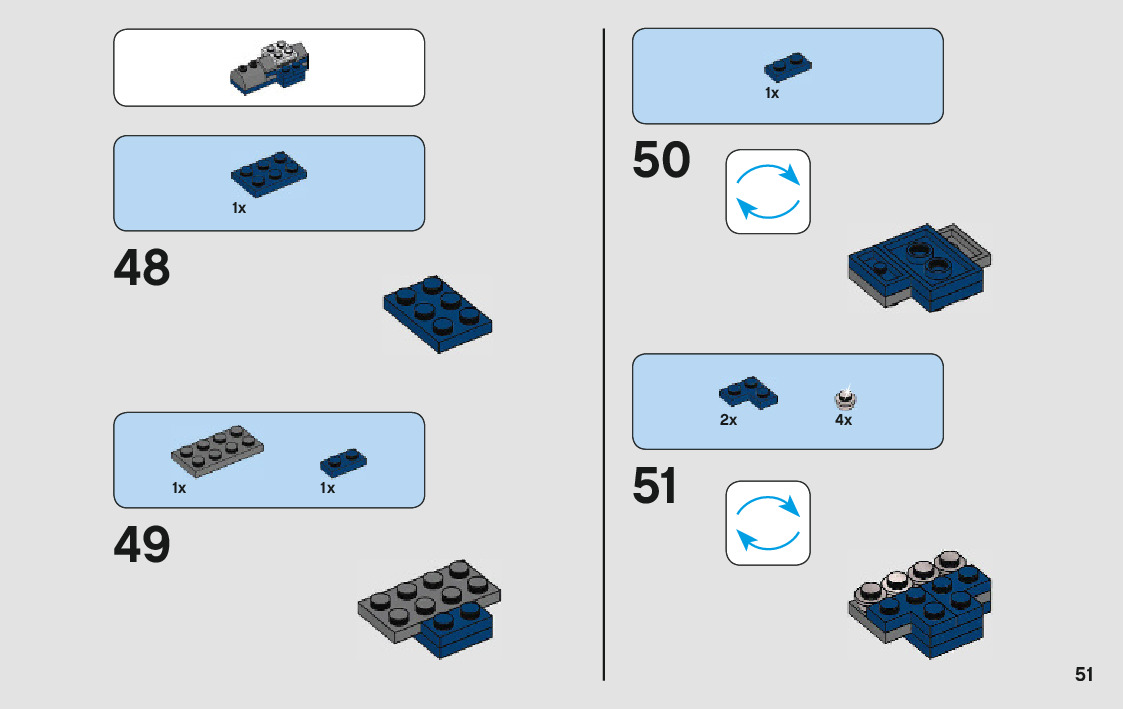 1x

48

1x

1x

49

1x

50

2x

4x

51

51