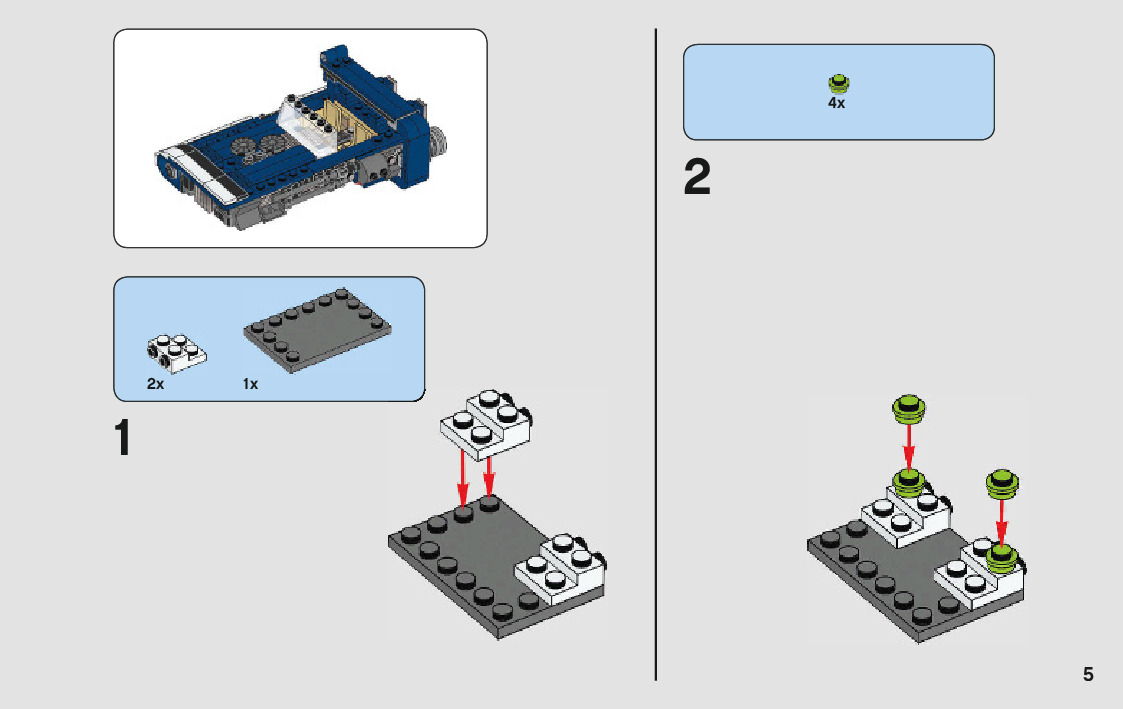 2x

1x

1

4x

2

5