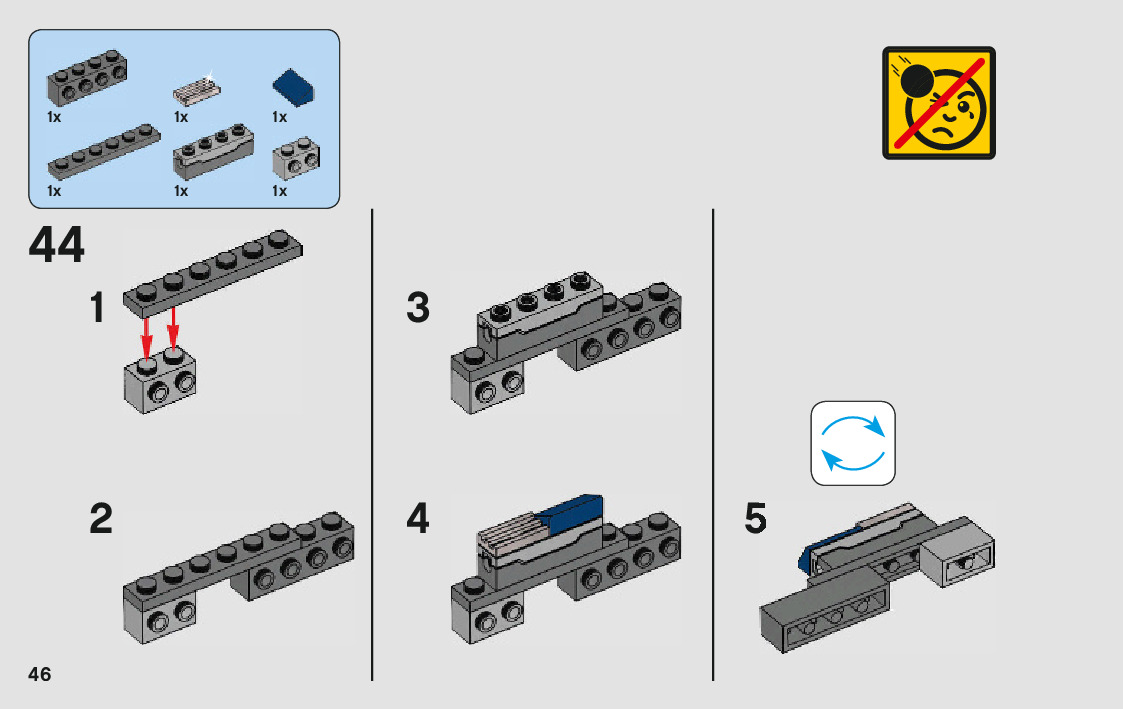 1x
1x
1x
1x
1x
1x

44

1

2

3

4

5

46